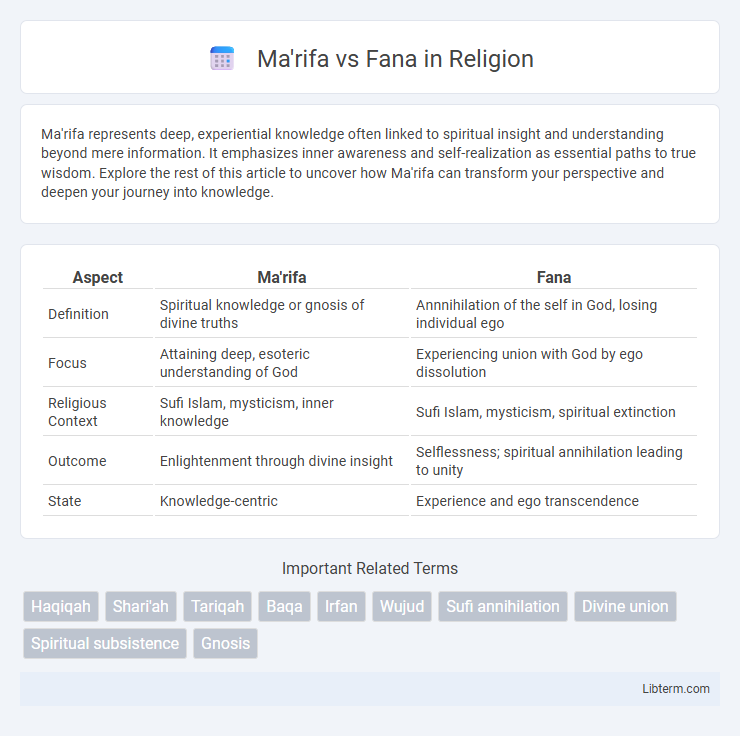 Ma'rifa vs Fana in Religion

Ma'rifa represents deep, experiential knowledge often linked to spiritual insight and understanding beyond mere information. It emphasizes inner awareness and self-realization as essential paths to true wisdom. Explore the rest of this article to uncover how Ma'rifa can transform your perspective and deepen your journey into knowledge.

| Aspect | Ma'rifa | Fana |
|---|---|---|
| Definition | Spiritual knowledge or gnosis of divine truths | Annnihilation of the self in God, losing individual ego |
| Focus | Attaining deep, esoteric understanding of God | Experiencing union with God by ego dissolution |
| Religious Context | Sufi Islam, mysticism, inner knowledge | Sufi Islam, mysticism, spiritual extinction |
| Outcome | Enlightenment through divine insight | Selflessness; spiritual annihilation leading to unity |
| State | Knowledge-centric | Experience and ego transcendence |

Important Related Terms

Haqiqah Shari'ah Tariqah Baqa Irfan Wujud Sufi annihilation Divine union Spiritual subsistence Gnosis

Libterm.com