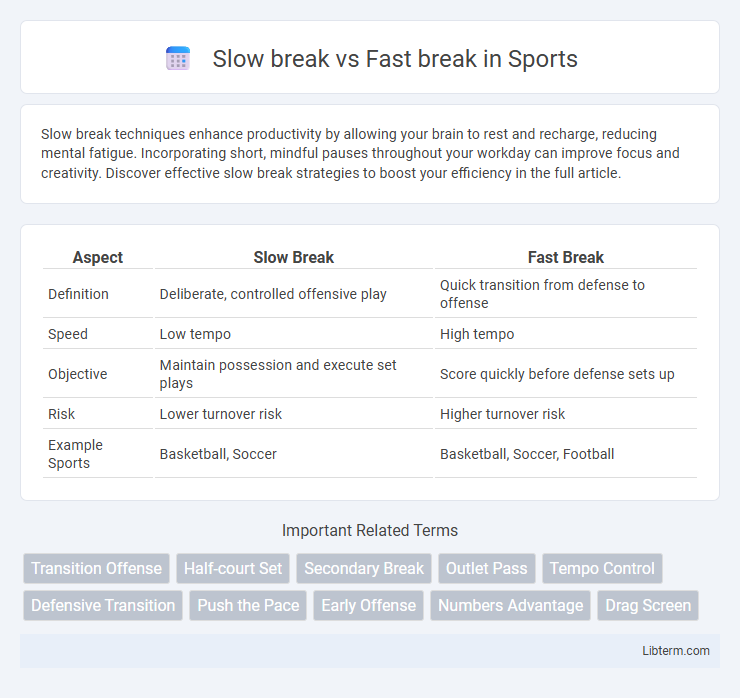 Slow break vs Fast break in Sports

Slow break techniques enhance productivity by allowing your brain to rest and recharge, reducing mental fatigue. Incorporating short, mindful pauses throughout your workday can improve focus and creativity. Discover effective slow break strategies to boost your efficiency in the full article.

| Aspect | Slow Break | Fast Break |
|---|---|---|
| Definition | Deliberate, controlled offensive play | Quick transition from defense to offense |
| Speed | Low tempo | High tempo |
| Objective | Maintain possession and execute set plays | Score quickly before defense sets up |
| Risk | Lower turnover risk | Higher turnover risk |
| Example Sports | Basketball, Soccer | Basketball, Soccer, Football |

Important Related Terms

Transition Offense
Half-court Set
Secondary Break
Outlet Pass
Tempo Control
Defensive Transition
Push the Pace
Early Offense
Numbers Advantage
Drag Screen

Libterm.com