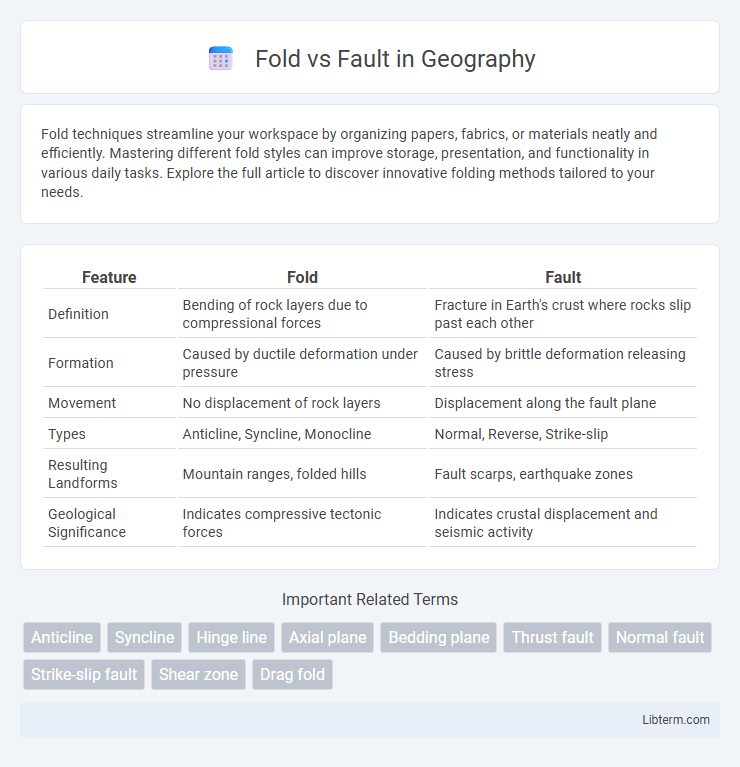 Fold vs Fault in Geography

Fold techniques streamline your workspace by organizing papers, fabrics, or materials neatly and efficiently. Mastering different fold styles can improve storage, presentation, and functionality in various daily tasks. Explore the full article to discover innovative folding methods tailored to your needs.

| Feature | Fold | Fault |
|---|---|---|
| Definition | Bending of rock layers due to compressional forces | Fracture in Earth's crust where rocks slip past each other |
| Formation | Caused by ductile deformation under pressure | Caused by brittle deformation releasing stress |
| Movement | No displacement of rock layers | Displacement along the fault plane |
| Types | Anticline, Syncline, Monocline | Normal, Reverse, Strike-slip |
| Resulting Landforms | Mountain ranges, folded hills | Fault scarps, earthquake zones |
| Geological Significance | Indicates compressive tectonic forces | Indicates crustal displacement and seismic activity |

Important Related Terms

Anticline Syncline Hinge line Axial plane Bedding plane Thrust fault Normal fault Strike-slip fault Shear zone Drag fold

Libterm.com