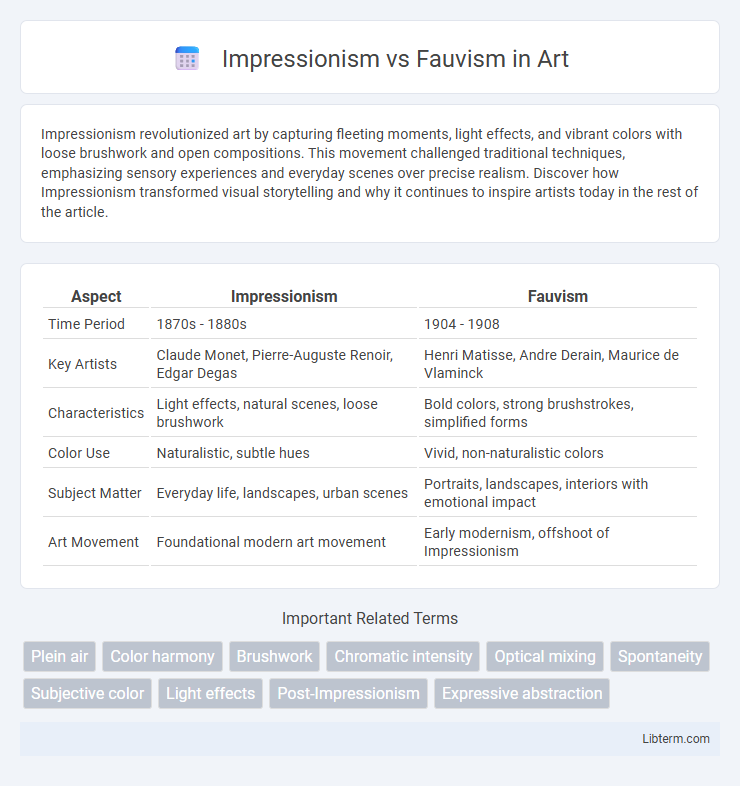 Impressionism vs Fauvism in Art

Impressionism revolutionized art by capturing fleeting moments, light effects, and vibrant colors with loose brushwork and open compositions. This movement challenged traditional techniques, emphasizing sensory experiences and everyday scenes over precise realism. Discover how Impressionism transformed visual storytelling and why it continues to inspire artists today in the rest of the article.

| Aspect | Impressionism | Fauvism |
|---|---|---|
| Time Period | 1870s - 1880s | 1904 - 1908 |
| Key Artists | Claude Monet, Pierre-Auguste Renoir, Edgar Degas | Henri Matisse, Andre Derain, Maurice de Vlaminck |
| Characteristics | Light effects, natural scenes, loose brushwork | Bold colors, strong brushstrokes, simplified forms |
| Color Use | Naturalistic, subtle hues | Vivid, non-naturalistic colors |
| Subject Matter | Everyday life, landscapes, urban scenes | Portraits, landscapes, interiors with emotional impact |
| Art Movement | Foundational modern art movement | Early modernism, offshoot of Impressionism |

Important Related Terms

Plein air
Color harmony
Brushwork
Chromatic intensity
Optical mixing
Spontaneity
Subjective color
Light effects
Post-Impressionism
Expressive abstraction

Libterm.com