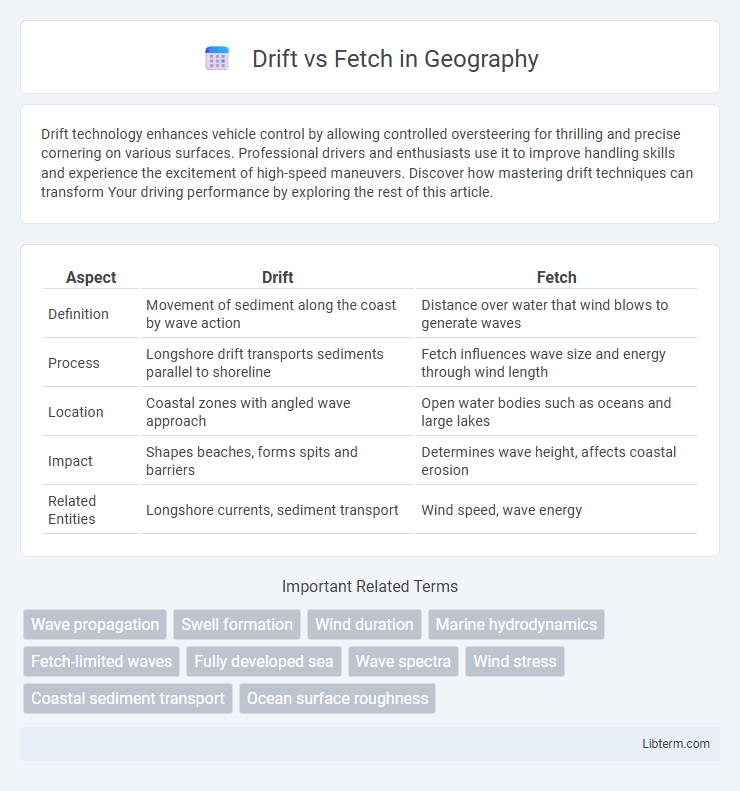 Drift vs Fetch in Geography

Drift technology enhances vehicle control by allowing controlled oversteering for thrilling and precise cornering on various surfaces. Professional drivers and enthusiasts use it to improve handling skills and experience the excitement of high-speed maneuvers. Discover how mastering drift techniques can transform Your driving performance by exploring the rest of this article.

| Aspect | Drift | Fetch |
|---|---|---|
| Definition | Movement of sediment along the coast by wave action | Distance over water that wind blows to generate waves |
| Process | Longshore drift transports sediments parallel to shoreline | Fetch influences wave size and energy through wind length |
| Location | Coastal zones with angled wave approach | Open water bodies such as oceans and large lakes |
| Impact | Shapes beaches, forms spits and barriers | Determines wave height, affects coastal erosion |
| Related Entities | Longshore currents, sediment transport | Wind speed, wave energy |

Important Related Terms

Wave propagation
Swell formation
Wind duration
Marine hydrodynamics
Fetch-limited waves
Fully developed sea
Wave spectra
Wind stress
Coastal sediment transport
Ocean surface roughness

Libterm.com