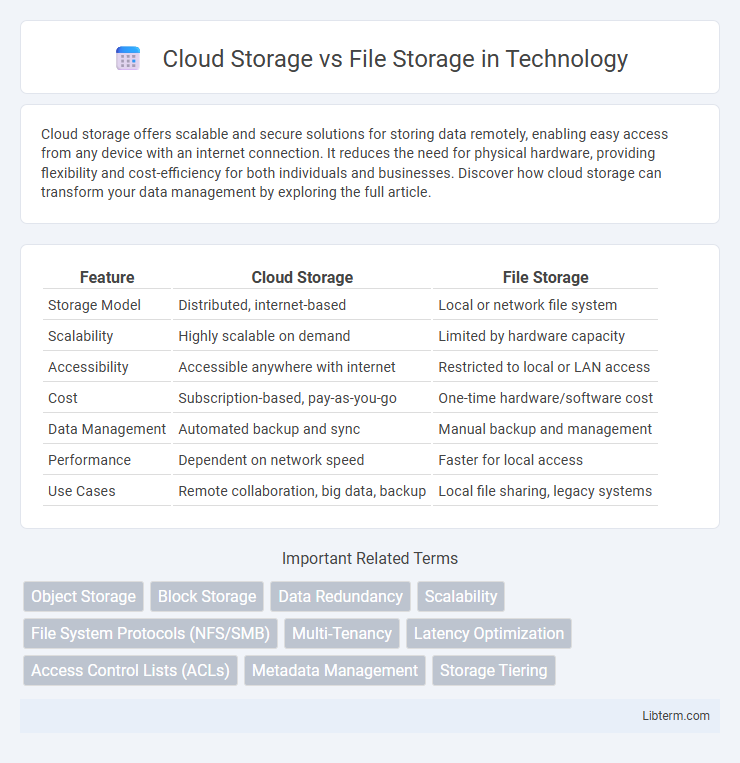 Cloud Storage vs File Storage in Technology

Cloud storage offers scalable and secure solutions for storing data remotely, enabling easy access from any device with an internet connection. It reduces the need for physical hardware, providing flexibility and cost-efficiency for both individuals and businesses. Discover how cloud storage can transform your data management by exploring the full article.

| Feature | Cloud Storage | File Storage |
|---|---|---|
| Storage Model | Distributed, internet-based | Local or network file system |
| Scalability | Highly scalable on demand | Limited by hardware capacity |
| Accessibility | Accessible anywhere with internet | Restricted to local or LAN access |
| Cost | Subscription-based, pay-as-you-go | One-time hardware/software cost |
| Data Management | Automated backup and sync | Manual backup and management |
| Performance | Dependent on network speed | Faster for local access |
| Use Cases | Remote collaboration, big data, backup | Local file sharing, legacy systems |

Important Related Terms

Object Storage
Block Storage
Data Redundancy
Scalability
File System Protocols (NFS/SMB)
Multi-Tenancy
Latency Optimization
Access Control Lists (ACLs)
Metadata Management
Storage Tiering

Libterm.com