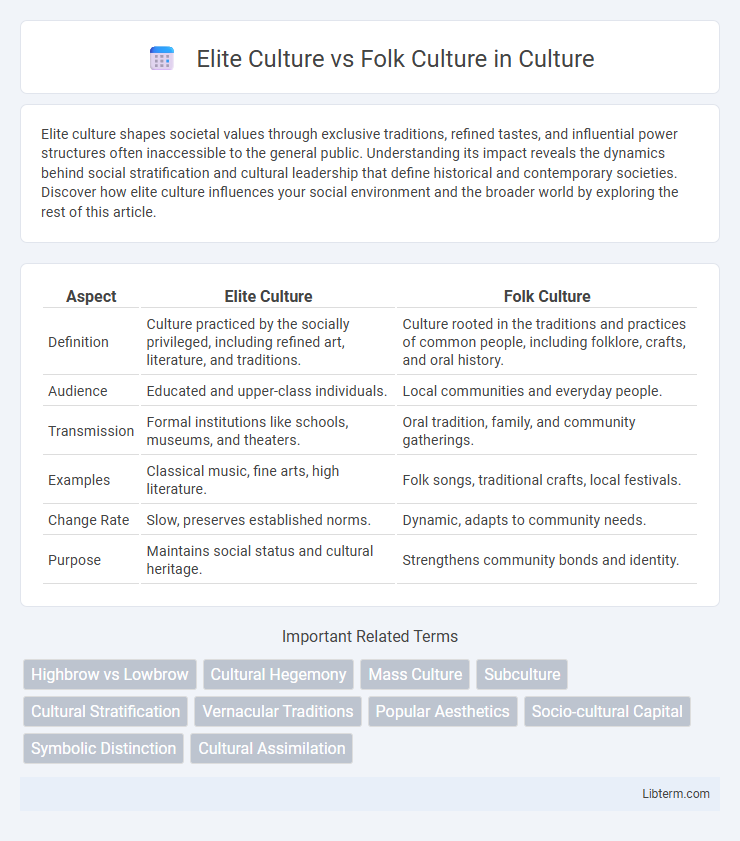 Elite Culture vs Folk Culture in Culture

Elite culture shapes societal values through exclusive traditions, refined tastes, and influential power structures often inaccessible to the general public. Understanding its impact reveals the dynamics behind social stratification and cultural leadership that define historical and contemporary societies. Discover how elite culture influences your social environment and the broader world by exploring the rest of this article.

| Aspect | Elite Culture | Folk Culture |
|---|---|---|
| Definition | Culture practiced by the socially privileged, including refined art, literature, and traditions. | Culture rooted in the traditions and practices of common people, including folklore, crafts, and oral history. |
| Audience | Educated and upper-class individuals. | Local communities and everyday people. |
| Transmission | Formal institutions like schools, museums, and theaters. | Oral tradition, family, and community gatherings. |
| Examples | Classical music, fine arts, high literature. | Folk songs, traditional crafts, local festivals. |
| Change Rate | Slow, preserves established norms. | Dynamic, adapts to community needs. |
| Purpose | Maintains social status and cultural heritage. | Strengthens community bonds and identity. |

Important Related Terms

Highbrow vs Lowbrow
Cultural Hegemony
Mass Culture
Subculture
Cultural Stratification
Vernacular Traditions
Popular Aesthetics
Socio-cultural Capital
Symbolic Distinction
Cultural Assimilation

Libterm.com