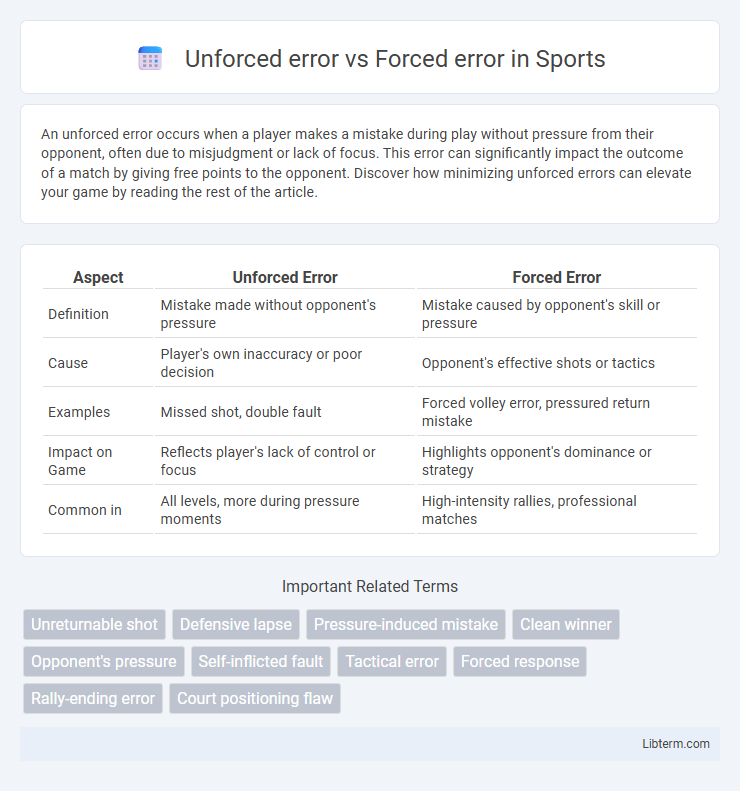 Unforced error vs Forced error in Sports

An unforced error occurs when a player makes a mistake during play without pressure from their opponent, often due to misjudgment or lack of focus. This error can significantly impact the outcome of a match by giving free points to the opponent. Discover how minimizing unforced errors can elevate your game by reading the rest of the article.

| Aspect | Unforced Error | Forced Error |
|---|---|---|
| Definition | Mistake made without opponent's pressure | Mistake caused by opponent's skill or pressure |
| Cause | Player's own inaccuracy or poor decision | Opponent's effective shots or tactics |
| Examples | Missed shot, double fault | Forced volley error, pressured return mistake |
| Impact on Game | Reflects player's lack of control or focus | Highlights opponent's dominance or strategy |
| Common in | All levels, more during pressure moments | High-intensity rallies, professional matches |

Important Related Terms

Unreturnable shot
Defensive lapse
Pressure-induced mistake
Clean winner
Opponent's pressure
Self-inflicted fault
Tactical error
Forced response
Rally-ending error
Court positioning flaw

Libterm.com