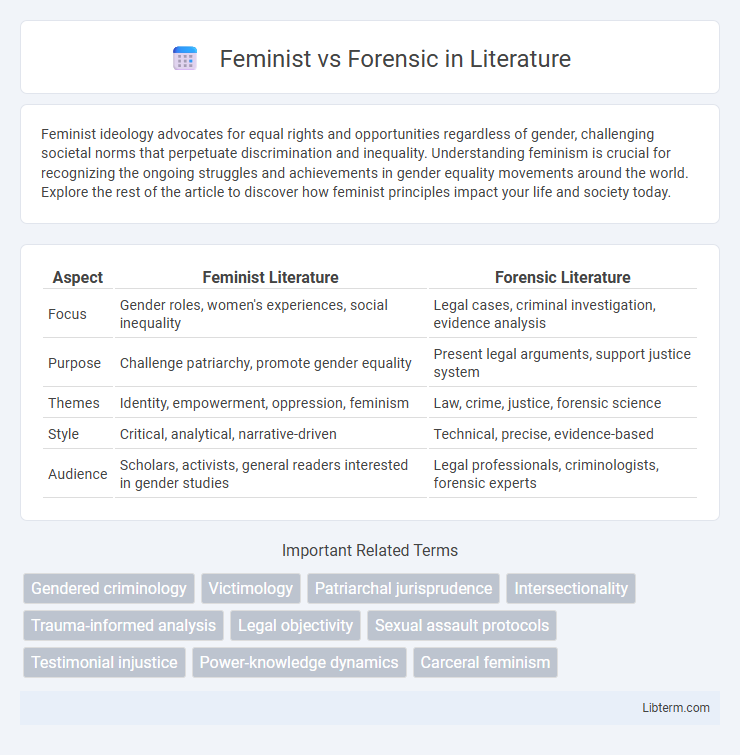 Feminist vs Forensic in Literature

Feminist ideology advocates for equal rights and opportunities regardless of gender, challenging societal norms that perpetuate discrimination and inequality. Understanding feminism is crucial for recognizing the ongoing struggles and achievements in gender equality movements around the world. Explore the rest of the article to discover how feminist principles impact your life and society today.

| Aspect | Feminist Literature | Forensic Literature |
|---|---|---|
| Focus | Gender roles, women's experiences, social inequality | Legal cases, criminal investigation, evidence analysis |
| Purpose | Challenge patriarchy, promote gender equality | Present legal arguments, support justice system |
| Themes | Identity, empowerment, oppression, feminism | Law, crime, justice, forensic science |
| Style | Critical, analytical, narrative-driven | Technical, precise, evidence-based |
| Audience | Scholars, activists, general readers interested in gender studies | Legal professionals, criminologists, forensic experts |

Important Related Terms

Gendered criminology
Victimology
Patriarchal jurisprudence
Intersectionality
Trauma-informed analysis
Legal objectivity
Sexual assault protocols
Testimonial injustice
Power-knowledge dynamics
Carceral feminism

Libterm.com