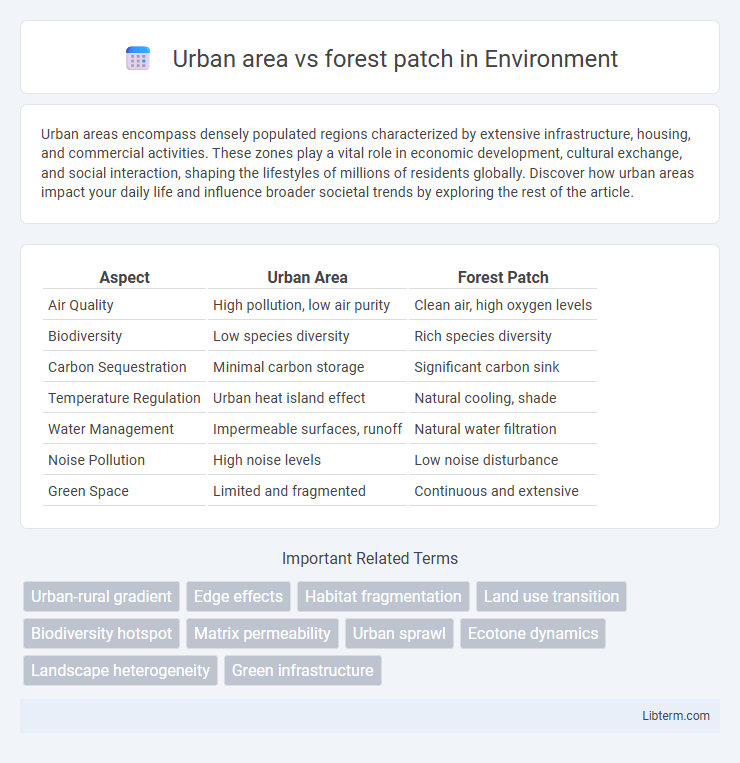 Urban area vs forest patch in Environment

Urban areas encompass densely populated regions characterized by extensive infrastructure, housing, and commercial activities. These zones play a vital role in economic development, cultural exchange, and social interaction, shaping the lifestyles of millions of residents globally. Discover how urban areas impact your daily life and influence broader societal trends by exploring the rest of the article.

| Aspect | Urban Area | Forest Patch |
|---|---|---|
| Air Quality | High pollution, low air purity | Clean air, high oxygen levels |
| Biodiversity | Low species diversity | Rich species diversity |
| Carbon Sequestration | Minimal carbon storage | Significant carbon sink |
| Temperature Regulation | Urban heat island effect | Natural cooling, shade |
| Water Management | Impermeable surfaces, runoff | Natural water filtration |
| Noise Pollution | High noise levels | Low noise disturbance |
| Green Space | Limited and fragmented | Continuous and extensive |

Important Related Terms

Urban-rural gradient
Edge effects
Habitat fragmentation
Land use transition
Biodiversity hotspot
Matrix permeability
Urban sprawl
Ecotone dynamics
Landscape heterogeneity
Green infrastructure

Libterm.com