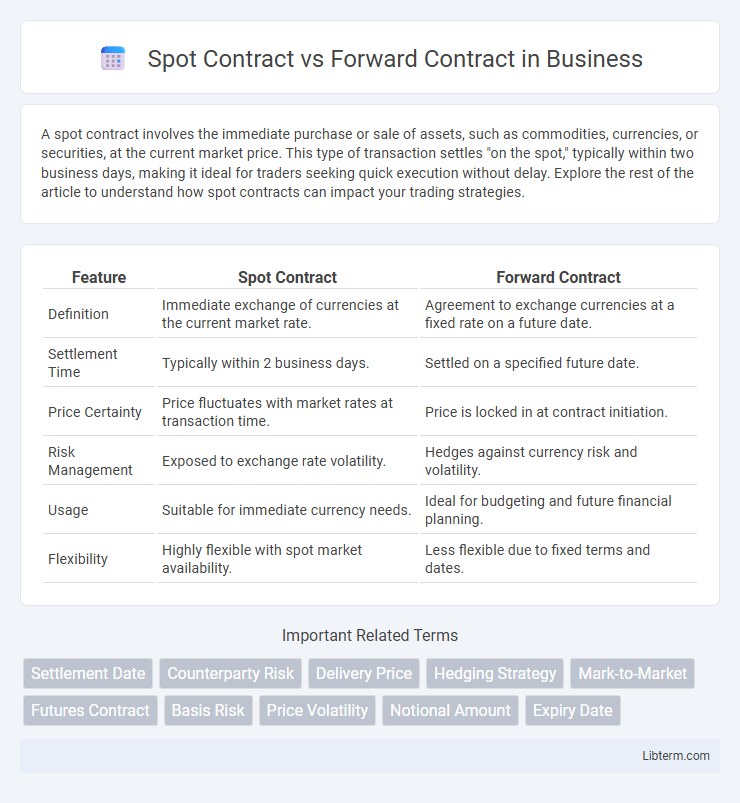 Spot Contract vs Forward Contract in Business

A spot contract involves the immediate purchase or sale of assets, such as commodities, currencies, or securities, at the current market price. This type of transaction settles "on the spot," typically within two business days, making it ideal for traders seeking quick execution without delay. Explore the rest of the article to understand how spot contracts can impact your trading strategies.

| Feature | Spot Contract | Forward Contract |
|---|---|---|
| Definition | Immediate exchange of currencies at the current market rate. | Agreement to exchange currencies at a fixed rate on a future date. |
| Settlement Time | Typically within 2 business days. | Settled on a specified future date. |
| Price Certainty | Price fluctuates with market rates at transaction time. | Price is locked in at contract initiation. |
| Risk Management | Exposed to exchange rate volatility. | Hedges against currency risk and volatility. |
| Usage | Suitable for immediate currency needs. | Ideal for budgeting and future financial planning. |
| Flexibility | Highly flexible with spot market availability. | Less flexible due to fixed terms and dates. |

Important Related Terms

Settlement Date
Counterparty Risk
Delivery Price
Hedging Strategy
Mark-to-Market
Futures Contract
Basis Risk
Price Volatility
Notional Amount
Expiry Date

Libterm.com