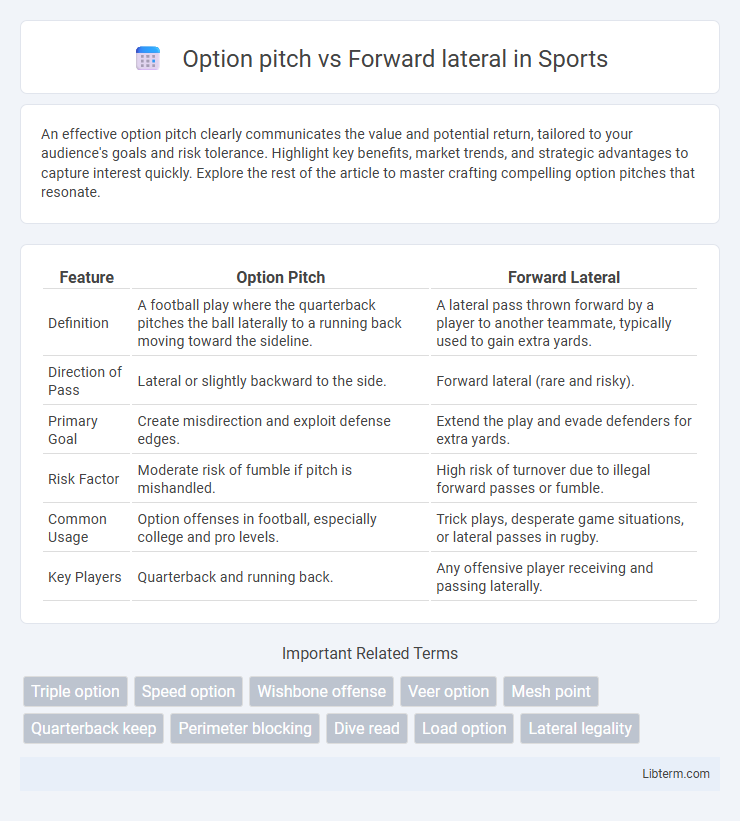 Option pitch vs Forward lateral in Sports

An effective option pitch clearly communicates the value and potential return, tailored to your audience's goals and risk tolerance. Highlight key benefits, market trends, and strategic advantages to capture interest quickly. Explore the rest of the article to master crafting compelling option pitches that resonate.

| Feature | Option Pitch | Forward Lateral |
|---|---|---|
| Definition | A football play where the quarterback pitches the ball laterally to a running back moving toward the sideline. | A lateral pass thrown forward by a player to another teammate, typically used to gain extra yards. |
| Direction of Pass | Lateral or slightly backward to the side. | Forward lateral (rare and risky). |
| Primary Goal | Create misdirection and exploit defense edges. | Extend the play and evade defenders for extra yards. |
| Risk Factor | Moderate risk of fumble if pitch is mishandled. | High risk of turnover due to illegal forward passes or fumble. |
| Common Usage | Option offenses in football, especially college and pro levels. | Trick plays, desperate game situations, or lateral passes in rugby. |
| Key Players | Quarterback and running back. | Any offensive player receiving and passing laterally. |

Important Related Terms

Triple option
Speed option
Wishbone offense
Veer option
Mesh point
Quarterback keep
Perimeter blocking
Dive read
Load option
Lateral legality

Libterm.com