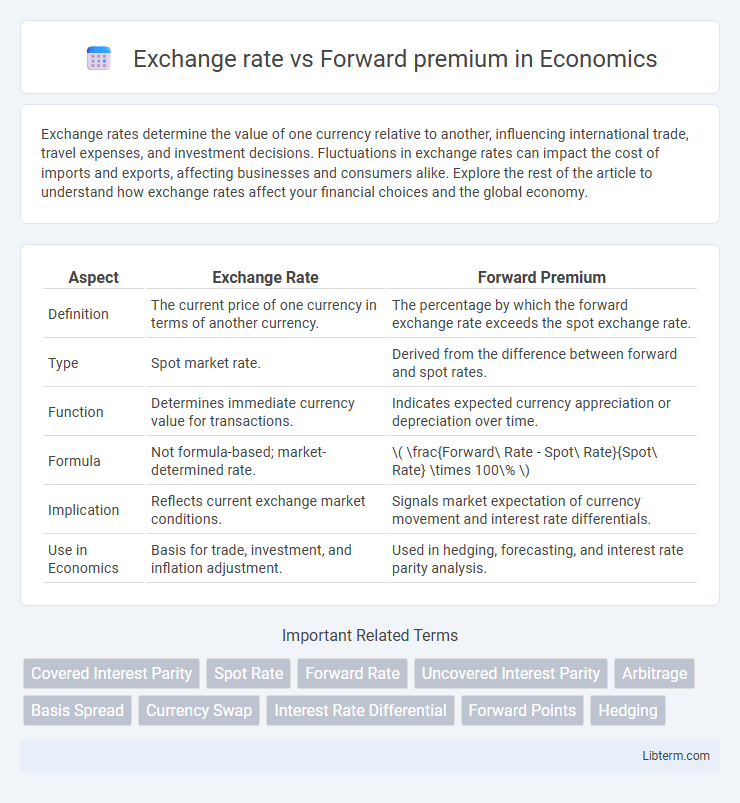 Exchange rate vs Forward premium in Economics

Exchange rates determine the value of one currency relative to another, influencing international trade, travel expenses, and investment decisions. Fluctuations in exchange rates can impact the cost of imports and exports, affecting businesses and consumers alike. Explore the rest of the article to understand how exchange rates affect your financial choices and the global economy.

| Aspect | Exchange Rate | Forward Premium |
|---|---|---|
| Definition | The current price of one currency in terms of another currency. | The percentage by which the forward exchange rate exceeds the spot exchange rate. |
| Type | Spot market rate. | Derived from the difference between forward and spot rates. |
| Function | Determines immediate currency value for transactions. | Indicates expected currency appreciation or depreciation over time. |
| Formula | Not formula-based; market-determined rate. | \( \frac{Forward\ Rate - Spot\ Rate}{Spot\ Rate} \times 100\% \) |
| Implication | Reflects current exchange market conditions. | Signals market expectation of currency movement and interest rate differentials. |
| Use in Economics | Basis for trade, investment, and inflation adjustment. | Used in hedging, forecasting, and interest rate parity analysis. |

Important Related Terms

Covered Interest Parity
Spot Rate
Forward Rate
Uncovered Interest Parity
Arbitrage
Basis Spread
Currency Swap
Interest Rate Differential
Forward Points
Hedging

Libterm.com