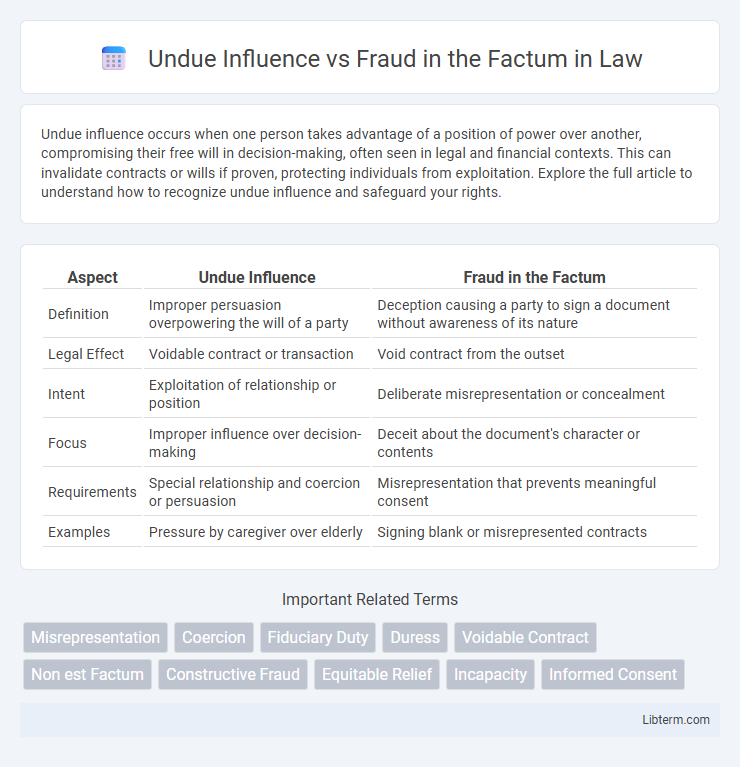 Undue Influence vs Fraud in the Factum in Law

Undue influence occurs when one person takes advantage of a position of power over another, compromising their free will in decision-making, often seen in legal and financial contexts. This can invalidate contracts or wills if proven, protecting individuals from exploitation. Explore the full article to understand how to recognize undue influence and safeguard your rights.

| Aspect | Undue Influence | Fraud in the Factum |
|---|---|---|
| Definition | Improper persuasion overpowering the will of a party | Deception causing a party to sign a document without awareness of its nature |
| Legal Effect | Voidable contract or transaction | Void contract from the outset |
| Intent | Exploitation of relationship or position | Deliberate misrepresentation or concealment |
| Focus | Improper influence over decision-making | Deceit about the document's character or contents |
| Requirements | Special relationship and coercion or persuasion | Misrepresentation that prevents meaningful consent |
| Examples | Pressure by caregiver over elderly | Signing blank or misrepresented contracts |

Important Related Terms

Misrepresentation
Coercion
Fiduciary Duty
Duress
Voidable Contract
Non est Factum
Constructive Fraud
Equitable Relief
Incapacity
Informed Consent

Libterm.com