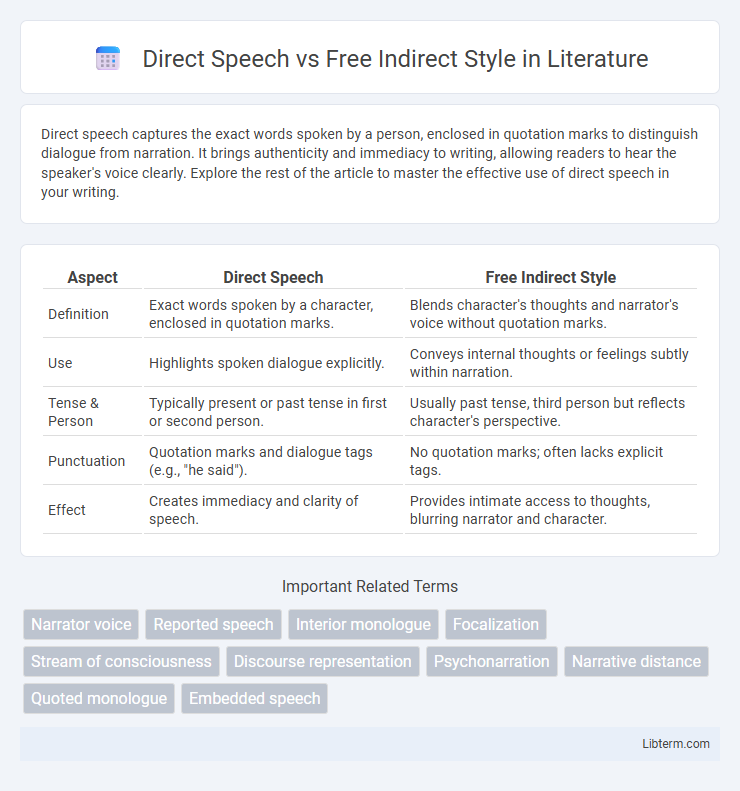 Direct Speech vs Free Indirect Style in Literature

Direct speech captures the exact words spoken by a person, enclosed in quotation marks to distinguish dialogue from narration. It brings authenticity and immediacy to writing, allowing readers to hear the speaker's voice clearly. Explore the rest of the article to master the effective use of direct speech in your writing.

| Aspect | Direct Speech | Free Indirect Style |
|---|---|---|
| Definition | Exact words spoken by a character, enclosed in quotation marks. | Blends character's thoughts and narrator's voice without quotation marks. |
| Use | Highlights spoken dialogue explicitly. | Conveys internal thoughts or feelings subtly within narration. |
| Tense & Person | Typically present or past tense in first or second person. | Usually past tense, third person but reflects character's perspective. |
| Punctuation | Quotation marks and dialogue tags (e.g., "he said"). | No quotation marks; often lacks explicit tags. |
| Effect | Creates immediacy and clarity of speech. | Provides intimate access to thoughts, blurring narrator and character. |

Important Related Terms

Narrator voice
Reported speech
Interior monologue
Focalization
Stream of consciousness
Discourse representation
Psychonarration
Narrative distance
Quoted monologue
Embedded speech

Libterm.com