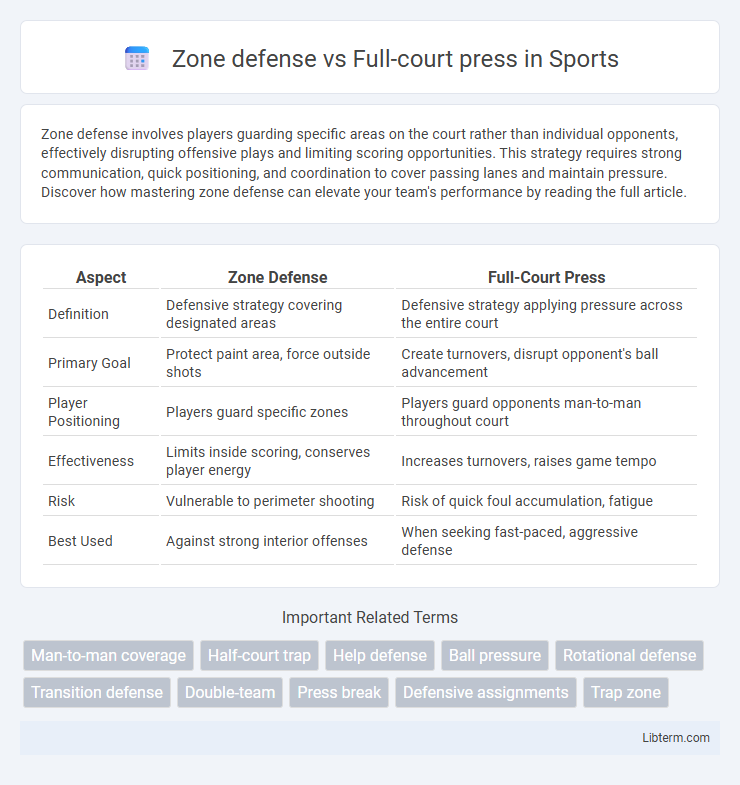 Zone defense vs Full-court press in Sports

Zone defense involves players guarding specific areas on the court rather than individual opponents, effectively disrupting offensive plays and limiting scoring opportunities. This strategy requires strong communication, quick positioning, and coordination to cover passing lanes and maintain pressure. Discover how mastering zone defense can elevate your team's performance by reading the full article.

| Aspect | Zone Defense | Full-Court Press |
|---|---|---|
| Definition | Defensive strategy covering designated areas | Defensive strategy applying pressure across the entire court |
| Primary Goal | Protect paint area, force outside shots | Create turnovers, disrupt opponent's ball advancement |
| Player Positioning | Players guard specific zones | Players guard opponents man-to-man throughout court |
| Effectiveness | Limits inside scoring, conserves player energy | Increases turnovers, raises game tempo |
| Risk | Vulnerable to perimeter shooting | Risk of quick foul accumulation, fatigue |
| Best Used | Against strong interior offenses | When seeking fast-paced, aggressive defense |

Important Related Terms

Man-to-man coverage
Half-court trap
Help defense
Ball pressure
Rotational defense
Transition defense
Double-team
Press break
Defensive assignments
Trap zone

Libterm.com