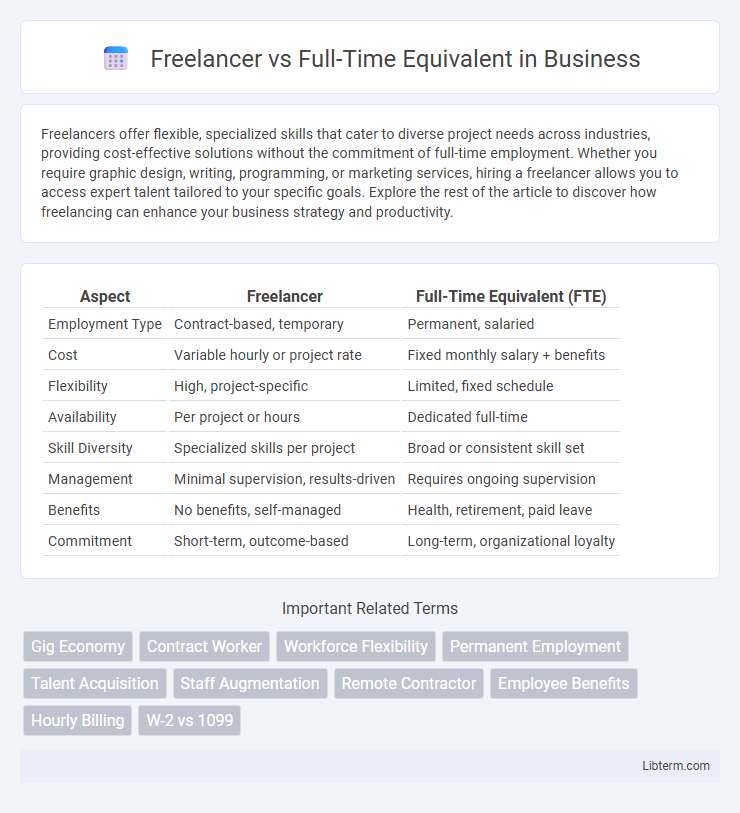 Freelancer vs Full-Time Equivalent in Business

Freelancers offer flexible, specialized skills that cater to diverse project needs across industries, providing cost-effective solutions without the commitment of full-time employment. Whether you require graphic design, writing, programming, or marketing services, hiring a freelancer allows you to access expert talent tailored to your specific goals. Explore the rest of the article to discover how freelancing can enhance your business strategy and productivity.

| Aspect | Freelancer | Full-Time Equivalent (FTE) |
|---|---|---|
| Employment Type | Contract-based, temporary | Permanent, salaried |
| Cost | Variable hourly or project rate | Fixed monthly salary + benefits |
| Flexibility | High, project-specific | Limited, fixed schedule |
| Availability | Per project or hours | Dedicated full-time |
| Skill Diversity | Specialized skills per project | Broad or consistent skill set |
| Management | Minimal supervision, results-driven | Requires ongoing supervision |
| Benefits | No benefits, self-managed | Health, retirement, paid leave |
| Commitment | Short-term, outcome-based | Long-term, organizational loyalty |

Important Related Terms

Gig Economy Contract Worker Workforce Flexibility Permanent Employment Talent Acquisition Staff Augmentation Remote Contractor Employee Benefits Hourly Billing W-2 vs 1099

Libterm.com