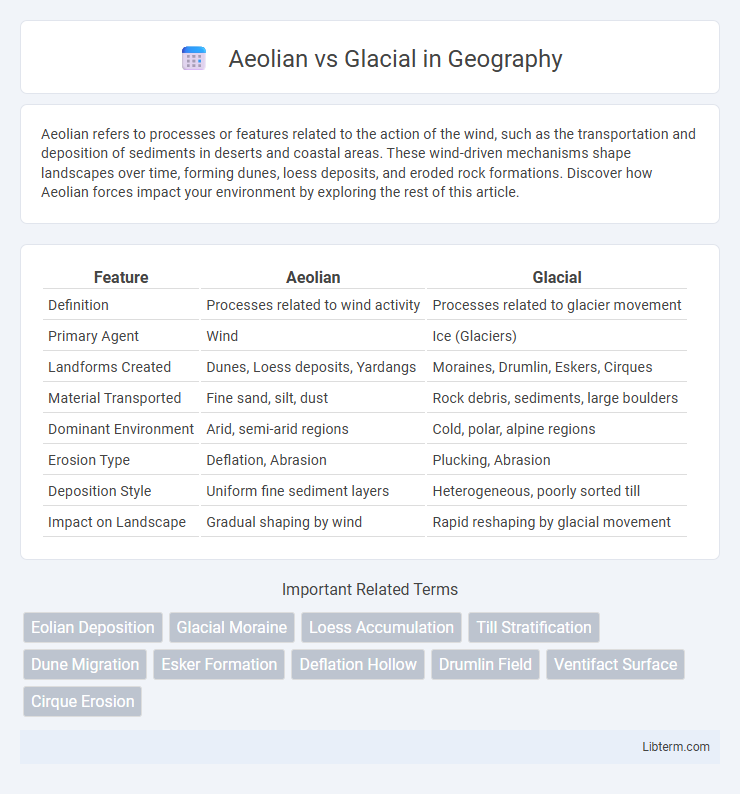 Aeolian vs Glacial in Geography

Aeolian refers to processes or features related to the action of the wind, such as the transportation and deposition of sediments in deserts and coastal areas. These wind-driven mechanisms shape landscapes over time, forming dunes, loess deposits, and eroded rock formations. Discover how Aeolian forces impact your environment by exploring the rest of this article.

| Feature | Aeolian | Glacial |
|---|---|---|
| Definition | Processes related to wind activity | Processes related to glacier movement |
| Primary Agent | Wind | Ice (Glaciers) |
| Landforms Created | Dunes, Loess deposits, Yardangs | Moraines, Drumlin, Eskers, Cirques |
| Material Transported | Fine sand, silt, dust | Rock debris, sediments, large boulders |
| Dominant Environment | Arid, semi-arid regions | Cold, polar, alpine regions |
| Erosion Type | Deflation, Abrasion | Plucking, Abrasion |
| Deposition Style | Uniform fine sediment layers | Heterogeneous, poorly sorted till |
| Impact on Landscape | Gradual shaping by wind | Rapid reshaping by glacial movement |

Important Related Terms

Eolian Deposition
Glacial Moraine
Loess Accumulation
Till Stratification
Dune Migration
Esker Formation
Deflation Hollow
Drumlin Field
Ventifact Surface
Cirque Erosion

Libterm.com