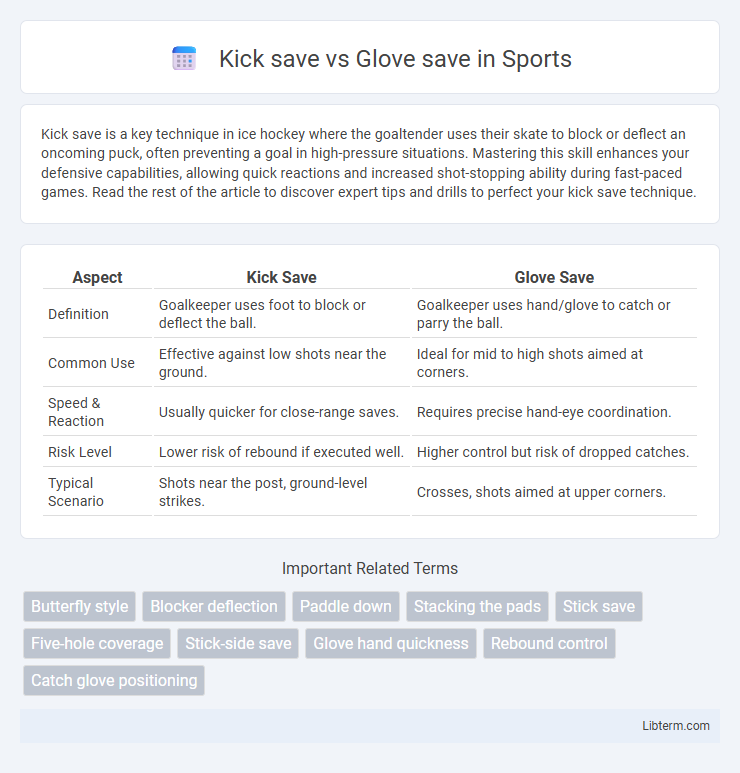 Kick save vs Glove save in Sports

Kick save is a key technique in ice hockey where the goaltender uses their skate to block or deflect an oncoming puck, often preventing a goal in high-pressure situations. Mastering this skill enhances your defensive capabilities, allowing quick reactions and increased shot-stopping ability during fast-paced games. Read the rest of the article to discover expert tips and drills to perfect your kick save technique.

| Aspect | Kick Save | Glove Save |
|---|---|---|
| Definition | Goalkeeper uses foot to block or deflect the ball. | Goalkeeper uses hand/glove to catch or parry the ball. |
| Common Use | Effective against low shots near the ground. | Ideal for mid to high shots aimed at corners. |
| Speed & Reaction | Usually quicker for close-range saves. | Requires precise hand-eye coordination. |
| Risk Level | Lower risk of rebound if executed well. | Higher control but risk of dropped catches. |
| Typical Scenario | Shots near the post, ground-level strikes. | Crosses, shots aimed at upper corners. |

Important Related Terms

Butterfly style
Blocker deflection
Paddle down
Stacking the pads
Stick save
Five-hole coverage
Stick-side save
Glove hand quickness
Rebound control
Catch glove positioning

Libterm.com