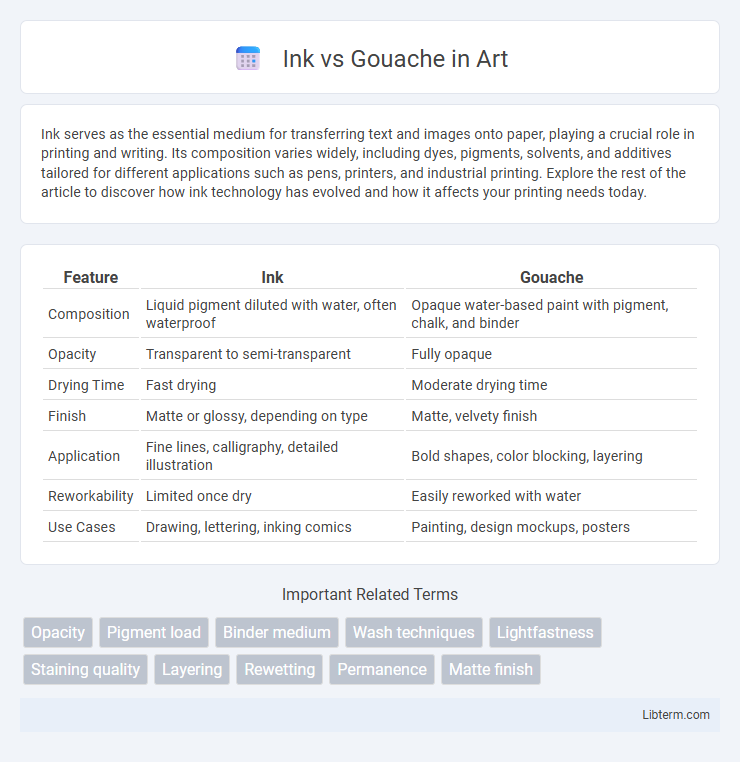 Ink vs Gouache in Art

Ink serves as the essential medium for transferring text and images onto paper, playing a crucial role in printing and writing. Its composition varies widely, including dyes, pigments, solvents, and additives tailored for different applications such as pens, printers, and industrial printing. Explore the rest of the article to discover how ink technology has evolved and how it affects your printing needs today.

| Feature | Ink | Gouache |
|---|---|---|
| Composition | Liquid pigment diluted with water, often waterproof | Opaque water-based paint with pigment, chalk, and binder |
| Opacity | Transparent to semi-transparent | Fully opaque |
| Drying Time | Fast drying | Moderate drying time |
| Finish | Matte or glossy, depending on type | Matte, velvety finish |
| Application | Fine lines, calligraphy, detailed illustration | Bold shapes, color blocking, layering |
| Reworkability | Limited once dry | Easily reworked with water |
| Use Cases | Drawing, lettering, inking comics | Painting, design mockups, posters |

Important Related Terms

Opacity Pigment load Binder medium Wash techniques Lightfastness Staining quality Layering Rewetting Permanence Matte finish

Libterm.com