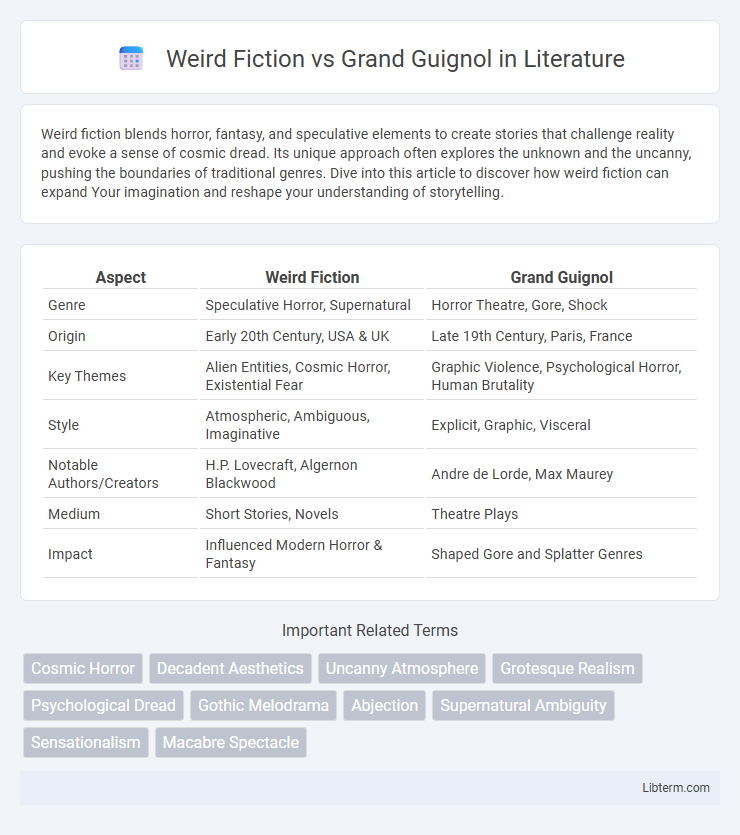 Weird Fiction vs Grand Guignol in Literature

Weird fiction blends horror, fantasy, and speculative elements to create stories that challenge reality and evoke a sense of cosmic dread. Its unique approach often explores the unknown and the uncanny, pushing the boundaries of traditional genres. Dive into this article to discover how weird fiction can expand Your imagination and reshape your understanding of storytelling.

| Aspect | Weird Fiction | Grand Guignol |
|---|---|---|
| Genre | Speculative Horror, Supernatural | Horror Theatre, Gore, Shock |
| Origin | Early 20th Century, USA & UK | Late 19th Century, Paris, France |
| Key Themes | Alien Entities, Cosmic Horror, Existential Fear | Graphic Violence, Psychological Horror, Human Brutality |
| Style | Atmospheric, Ambiguous, Imaginative | Explicit, Graphic, Visceral |
| Notable Authors/Creators | H.P. Lovecraft, Algernon Blackwood | Andre de Lorde, Max Maurey |
| Medium | Short Stories, Novels | Theatre Plays |
| Impact | Influenced Modern Horror & Fantasy | Shaped Gore and Splatter Genres |

Important Related Terms

Cosmic Horror
Decadent Aesthetics
Uncanny Atmosphere
Grotesque Realism
Psychological Dread
Gothic Melodrama
Abjection
Supernatural Ambiguity
Sensationalism
Macabre Spectacle

Libterm.com