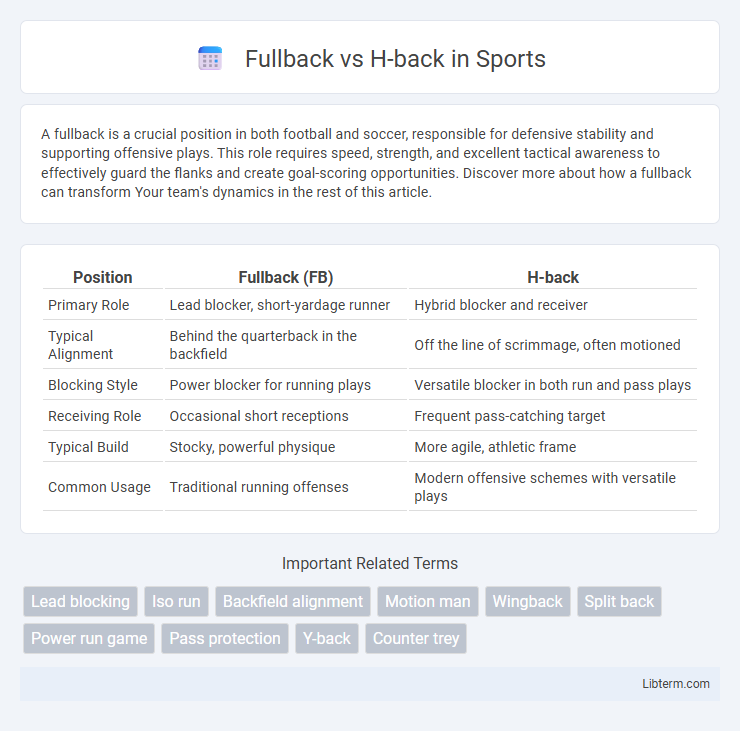 Fullback vs H-back in Sports

A fullback is a crucial position in both football and soccer, responsible for defensive stability and supporting offensive plays. This role requires speed, strength, and excellent tactical awareness to effectively guard the flanks and create goal-scoring opportunities. Discover more about how a fullback can transform Your team's dynamics in the rest of this article.

| Position | Fullback (FB) | H-back |
|---|---|---|
| Primary Role | Lead blocker, short-yardage runner | Hybrid blocker and receiver |
| Typical Alignment | Behind the quarterback in the backfield | Off the line of scrimmage, often motioned |
| Blocking Style | Power blocker for running plays | Versatile blocker in both run and pass plays |
| Receiving Role | Occasional short receptions | Frequent pass-catching target |
| Typical Build | Stocky, powerful physique | More agile, athletic frame |
| Common Usage | Traditional running offenses | Modern offensive schemes with versatile plays |

Important Related Terms

Lead blocking
Iso run
Backfield alignment
Motion man
Wingback
Split back
Power run game
Pass protection
Y-back
Counter trey

Libterm.com