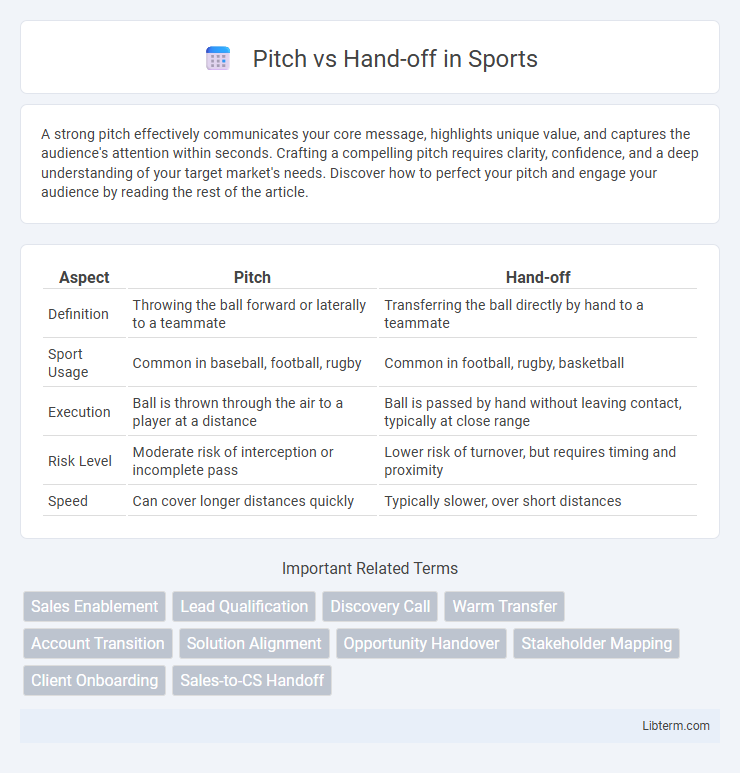 Pitch vs Hand-off in Sports

A strong pitch effectively communicates your core message, highlights unique value, and captures the audience's attention within seconds. Crafting a compelling pitch requires clarity, confidence, and a deep understanding of your target market's needs. Discover how to perfect your pitch and engage your audience by reading the rest of the article.

| Aspect | Pitch | Hand-off |
|---|---|---|
| Definition | Throwing the ball forward or laterally to a teammate | Transferring the ball directly by hand to a teammate |
| Sport Usage | Common in baseball, football, rugby | Common in football, rugby, basketball |
| Execution | Ball is thrown through the air to a player at a distance | Ball is passed by hand without leaving contact, typically at close range |
| Risk Level | Moderate risk of interception or incomplete pass | Lower risk of turnover, but requires timing and proximity |
| Speed | Can cover longer distances quickly | Typically slower, over short distances |

Important Related Terms

Sales Enablement
Lead Qualification
Discovery Call
Warm Transfer
Account Transition
Solution Alignment
Opportunity Handover
Stakeholder Mapping
Client Onboarding
Sales-to-CS Handoff

Libterm.com