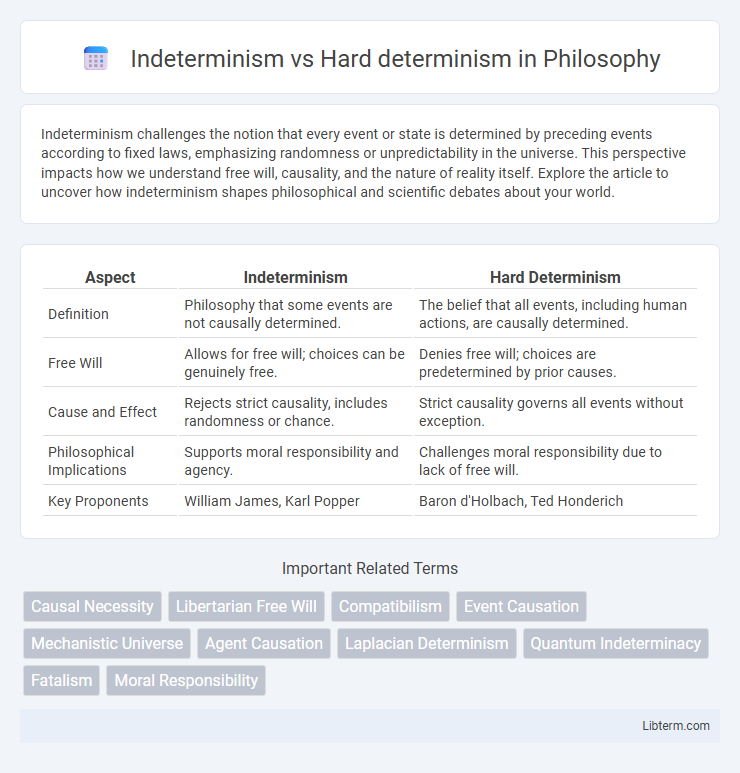 Indeterminism vs Hard determinism in Philosophy

Indeterminism challenges the notion that every event or state is determined by preceding events according to fixed laws, emphasizing randomness or unpredictability in the universe. This perspective impacts how we understand free will, causality, and the nature of reality itself. Explore the article to uncover how indeterminism shapes philosophical and scientific debates about your world.

| Aspect | Indeterminism | Hard Determinism |
|---|---|---|
| Definition | Philosophy that some events are not causally determined. | The belief that all events, including human actions, are causally determined. |
| Free Will | Allows for free will; choices can be genuinely free. | Denies free will; choices are predetermined by prior causes. |
| Cause and Effect | Rejects strict causality, includes randomness or chance. | Strict causality governs all events without exception. |
| Philosophical Implications | Supports moral responsibility and agency. | Challenges moral responsibility due to lack of free will. |
| Key Proponents | William James, Karl Popper | Baron d'Holbach, Ted Honderich |

Important Related Terms

Causal Necessity
Libertarian Free Will
Compatibilism
Event Causation
Mechanistic Universe
Agent Causation
Laplacian Determinism
Quantum Indeterminacy
Fatalism
Moral Responsibility

Libterm.com