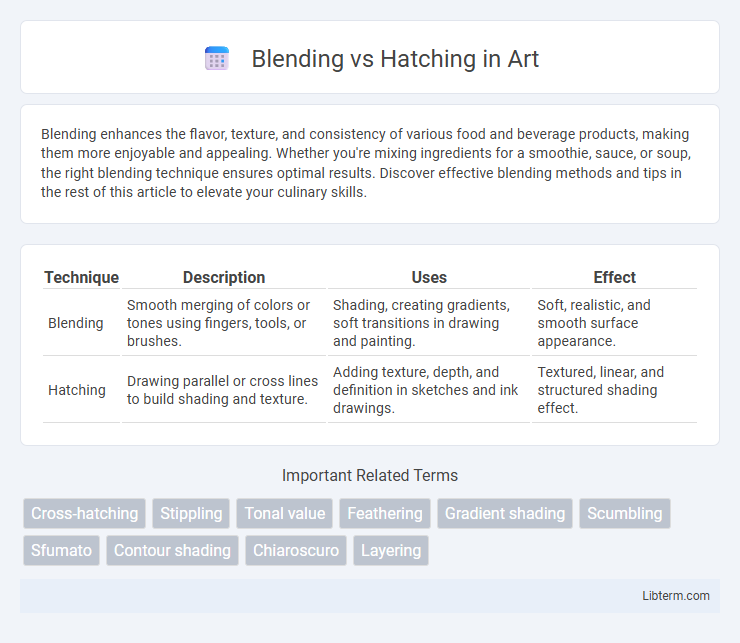 Blending vs Hatching in Art

Blending enhances the flavor, texture, and consistency of various food and beverage products, making them more enjoyable and appealing. Whether you're mixing ingredients for a smoothie, sauce, or soup, the right blending technique ensures optimal results. Discover effective blending methods and tips in the rest of this article to elevate your culinary skills.

| Technique | Description | Uses | Effect |
|---|---|---|---|
| Blending | Smooth merging of colors or tones using fingers, tools, or brushes. | Shading, creating gradients, soft transitions in drawing and painting. | Soft, realistic, and smooth surface appearance. |
| Hatching | Drawing parallel or cross lines to build shading and texture. | Adding texture, depth, and definition in sketches and ink drawings. | Textured, linear, and structured shading effect. |

Important Related Terms

Cross-hatching Stippling Tonal value Feathering Gradient shading Scumbling Sfumato Contour shading Chiaroscuro Layering

Libterm.com