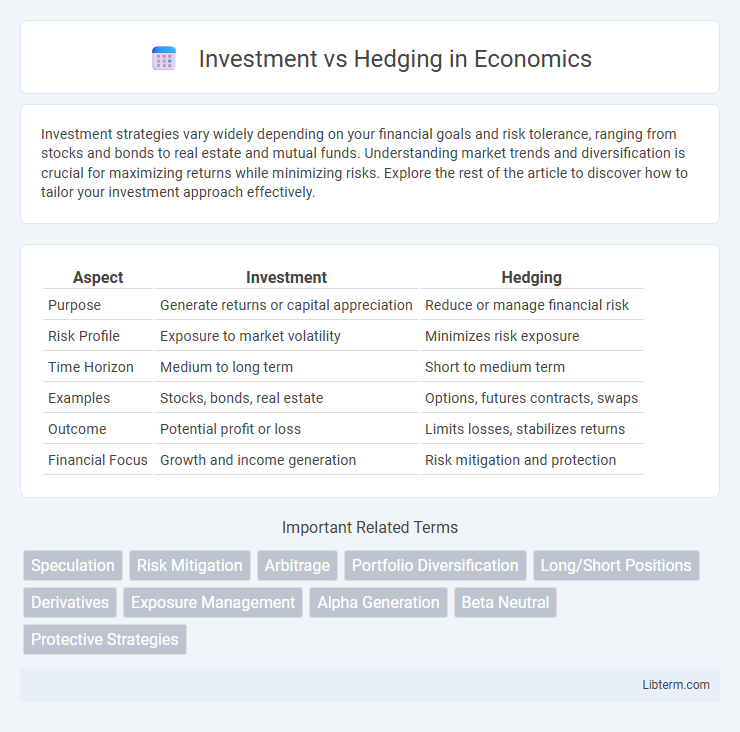 Investment vs Hedging in Economics

Investment strategies vary widely depending on your financial goals and risk tolerance, ranging from stocks and bonds to real estate and mutual funds. Understanding market trends and diversification is crucial for maximizing returns while minimizing risks. Explore the rest of the article to discover how to tailor your investment approach effectively.

| Aspect | Investment | Hedging |
|---|---|---|
| Purpose | Generate returns or capital appreciation | Reduce or manage financial risk |
| Risk Profile | Exposure to market volatility | Minimizes risk exposure |
| Time Horizon | Medium to long term | Short to medium term |
| Examples | Stocks, bonds, real estate | Options, futures contracts, swaps |
| Outcome | Potential profit or loss | Limits losses, stabilizes returns |
| Financial Focus | Growth and income generation | Risk mitigation and protection |

Important Related Terms

Speculation
Risk Mitigation
Arbitrage
Portfolio Diversification
Long/Short Positions
Derivatives
Exposure Management
Alpha Generation
Beta Neutral
Protective Strategies

Libterm.com