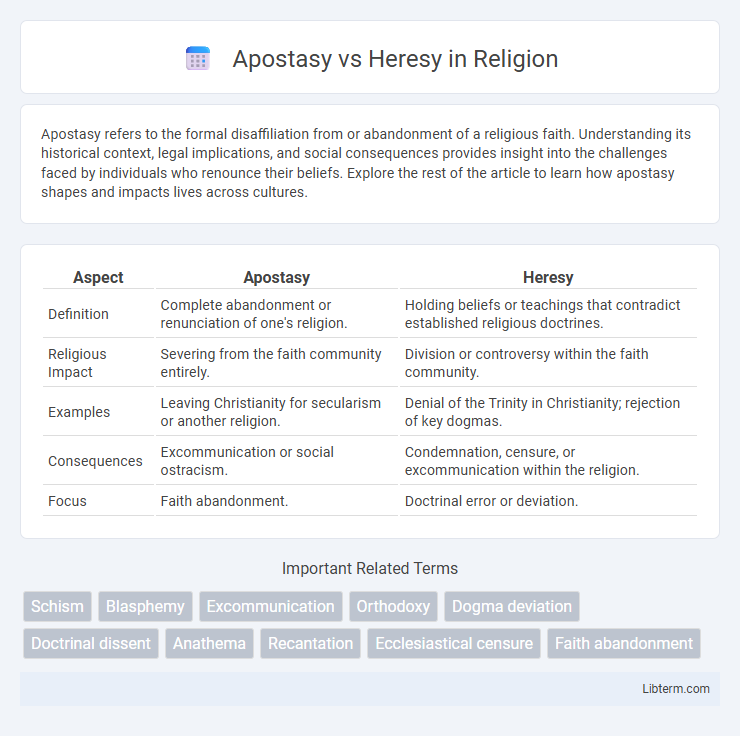 Apostasy vs Heresy in Religion

Apostasy refers to the formal disaffiliation from or abandonment of a religious faith. Understanding its historical context, legal implications, and social consequences provides insight into the challenges faced by individuals who renounce their beliefs. Explore the rest of the article to learn how apostasy shapes and impacts lives across cultures.

| Aspect | Apostasy | Heresy |
|---|---|---|
| Definition | Complete abandonment or renunciation of one's religion. | Holding beliefs or teachings that contradict established religious doctrines. |
| Religious Impact | Severing from the faith community entirely. | Division or controversy within the faith community. |
| Examples | Leaving Christianity for secularism or another religion. | Denial of the Trinity in Christianity; rejection of key dogmas. |
| Consequences | Excommunication or social ostracism. | Condemnation, censure, or excommunication within the religion. |
| Focus | Faith abandonment. | Doctrinal error or deviation. |

Important Related Terms

Schism
Blasphemy
Excommunication
Orthodoxy
Dogma deviation
Doctrinal dissent
Anathema
Recantation
Ecclesiastical censure
Faith abandonment

Libterm.com