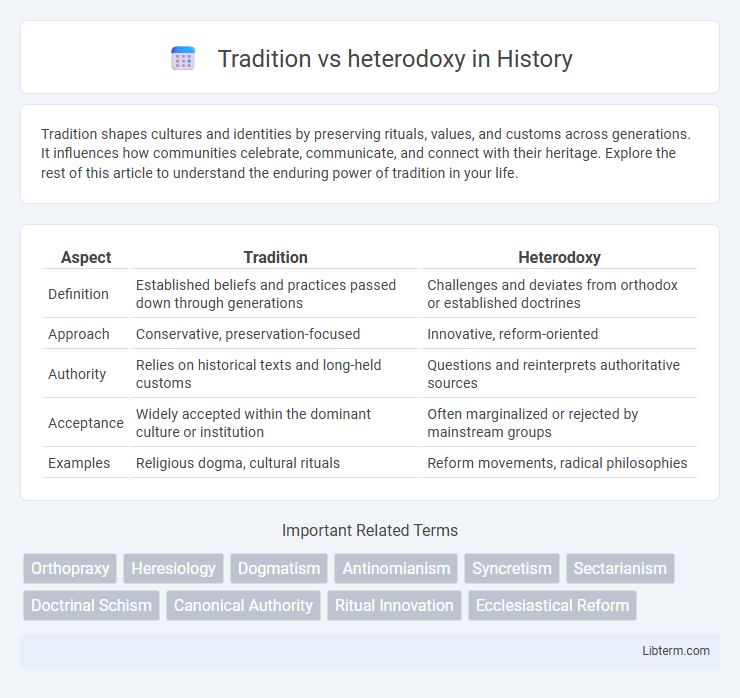 Tradition vs heterodoxy in History

Tradition shapes cultures and identities by preserving rituals, values, and customs across generations. It influences how communities celebrate, communicate, and connect with their heritage. Explore the rest of this article to understand the enduring power of tradition in your life.

| Aspect | Tradition | Heterodoxy |
|---|---|---|
| Definition | Established beliefs and practices passed down through generations | Challenges and deviates from orthodox or established doctrines |
| Approach | Conservative, preservation-focused | Innovative, reform-oriented |
| Authority | Relies on historical texts and long-held customs | Questions and reinterprets authoritative sources |
| Acceptance | Widely accepted within the dominant culture or institution | Often marginalized or rejected by mainstream groups |
| Examples | Religious dogma, cultural rituals | Reform movements, radical philosophies |

Important Related Terms

Orthopraxy Heresiology Dogmatism Antinomianism Syncretism Sectarianism Doctrinal Schism Canonical Authority Ritual Innovation Ecclesiastical Reform

Libterm.com