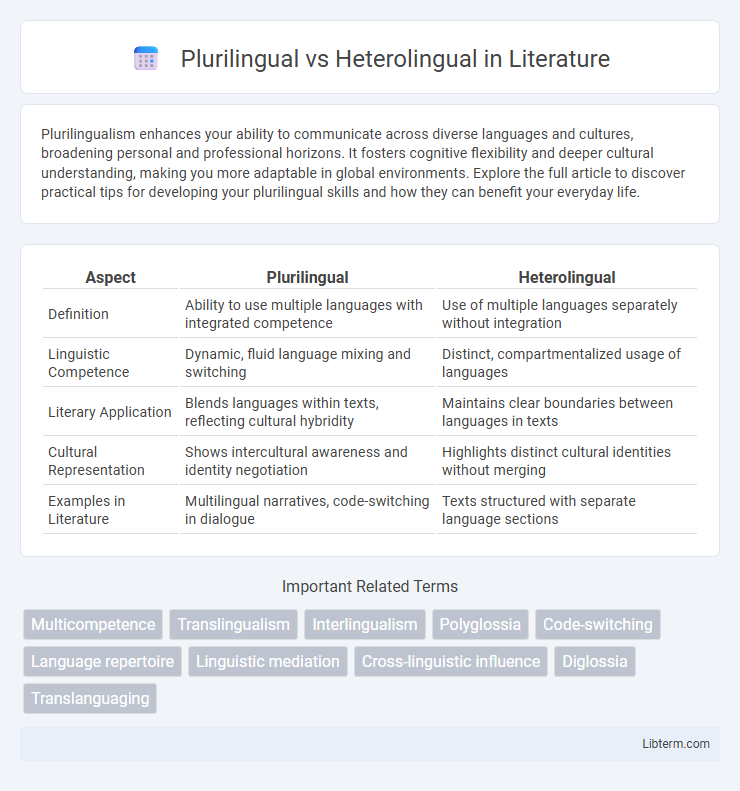 Plurilingual vs Heterolingual in Literature

Plurilingualism enhances your ability to communicate across diverse languages and cultures, broadening personal and professional horizons. It fosters cognitive flexibility and deeper cultural understanding, making you more adaptable in global environments. Explore the full article to discover practical tips for developing your plurilingual skills and how they can benefit your everyday life.

| Aspect | Plurilingual | Heterolingual |
|---|---|---|
| Definition | Ability to use multiple languages with integrated competence | Use of multiple languages separately without integration |
| Linguistic Competence | Dynamic, fluid language mixing and switching | Distinct, compartmentalized usage of languages |
| Literary Application | Blends languages within texts, reflecting cultural hybridity | Maintains clear boundaries between languages in texts |
| Cultural Representation | Shows intercultural awareness and identity negotiation | Highlights distinct cultural identities without merging |
| Examples in Literature | Multilingual narratives, code-switching in dialogue | Texts structured with separate language sections |

Important Related Terms

Multicompetence
Translingualism
Interlingualism
Polyglossia
Code-switching
Language repertoire
Linguistic mediation
Cross-linguistic influence
Diglossia
Translanguaging

Libterm.com