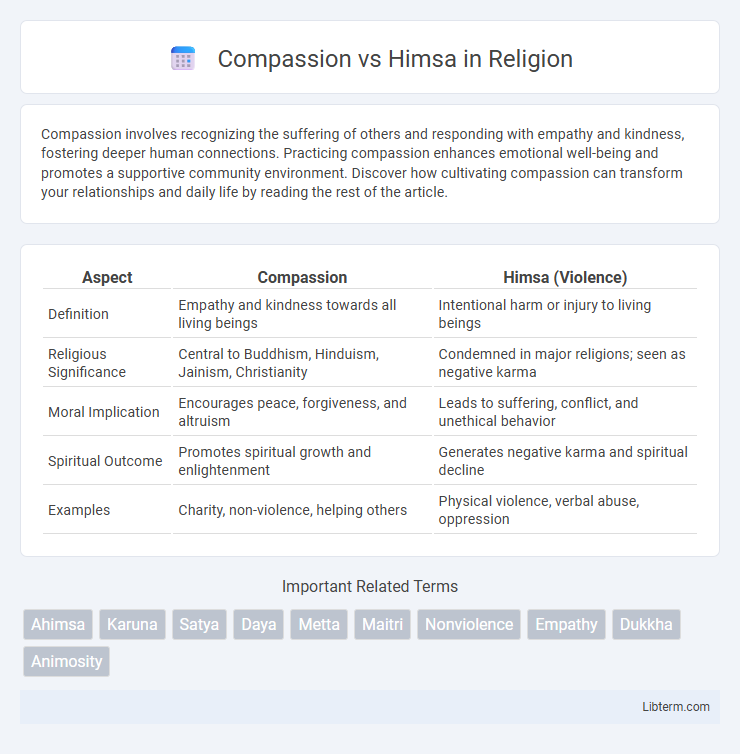 Compassion vs Himsa in Religion

Compassion involves recognizing the suffering of others and responding with empathy and kindness, fostering deeper human connections. Practicing compassion enhances emotional well-being and promotes a supportive community environment. Discover how cultivating compassion can transform your relationships and daily life by reading the rest of the article.

| Aspect | Compassion | Himsa (Violence) |
|---|---|---|
| Definition | Empathy and kindness towards all living beings | Intentional harm or injury to living beings |
| Religious Significance | Central to Buddhism, Hinduism, Jainism, Christianity | Condemned in major religions; seen as negative karma |
| Moral Implication | Encourages peace, forgiveness, and altruism | Leads to suffering, conflict, and unethical behavior |
| Spiritual Outcome | Promotes spiritual growth and enlightenment | Generates negative karma and spiritual decline |
| Examples | Charity, non-violence, helping others | Physical violence, verbal abuse, oppression |

Important Related Terms

Ahimsa Karuna Satya Daya Metta Maitri Nonviolence Empathy Dukkha Animosity

Libterm.com