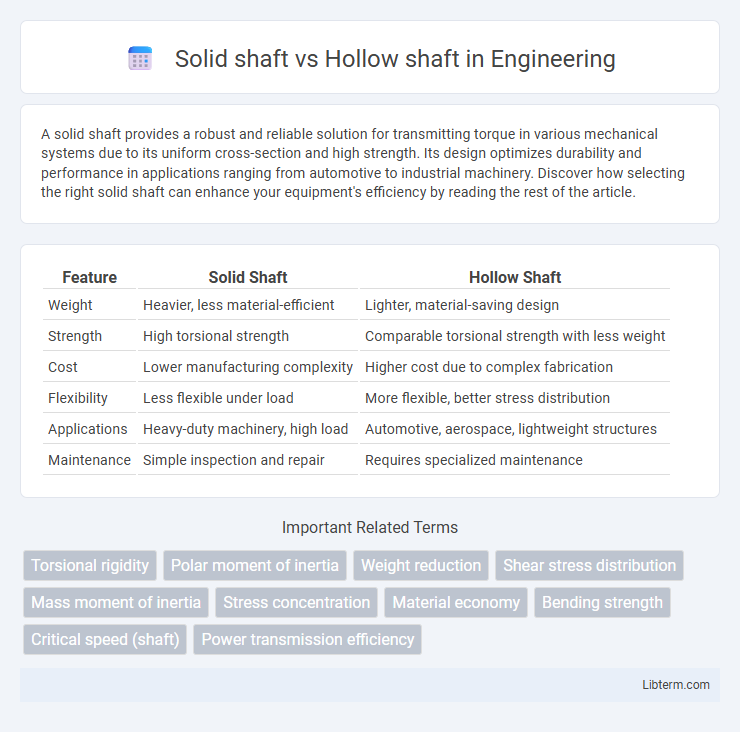 Solid shaft vs Hollow shaft in Engineering

A solid shaft provides a robust and reliable solution for transmitting torque in various mechanical systems due to its uniform cross-section and high strength. Its design optimizes durability and performance in applications ranging from automotive to industrial machinery. Discover how selecting the right solid shaft can enhance your equipment's efficiency by reading the rest of the article.

| Feature | Solid Shaft | Hollow Shaft |
|---|---|---|
| Weight | Heavier, less material-efficient | Lighter, material-saving design |
| Strength | High torsional strength | Comparable torsional strength with less weight |
| Cost | Lower manufacturing complexity | Higher cost due to complex fabrication |
| Flexibility | Less flexible under load | More flexible, better stress distribution |
| Applications | Heavy-duty machinery, high load | Automotive, aerospace, lightweight structures |
| Maintenance | Simple inspection and repair | Requires specialized maintenance |

Important Related Terms

Torsional rigidity
Polar moment of inertia
Weight reduction
Shear stress distribution
Mass moment of inertia
Stress concentration
Material economy
Bending strength
Critical speed (shaft)
Power transmission efficiency

Libterm.com