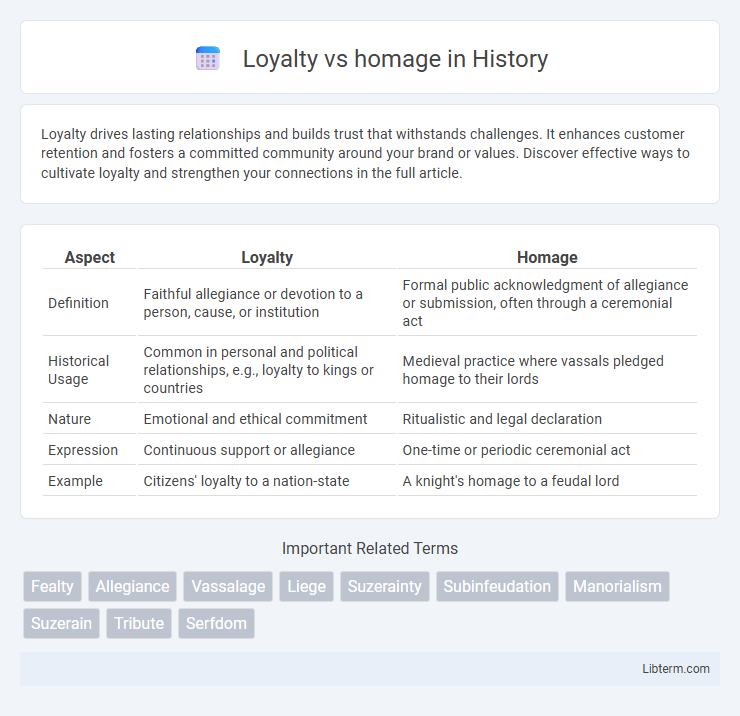 Loyalty vs homage in History

Loyalty drives lasting relationships and builds trust that withstands challenges. It enhances customer retention and fosters a committed community around your brand or values. Discover effective ways to cultivate loyalty and strengthen your connections in the full article.

| Aspect | Loyalty | Homage |
|---|---|---|
| Definition | Faithful allegiance or devotion to a person, cause, or institution | Formal public acknowledgment of allegiance or submission, often through a ceremonial act |
| Historical Usage | Common in personal and political relationships, e.g., loyalty to kings or countries | Medieval practice where vassals pledged homage to their lords |
| Nature | Emotional and ethical commitment | Ritualistic and legal declaration |
| Expression | Continuous support or allegiance | One-time or periodic ceremonial act |
| Example | Citizens' loyalty to a nation-state | A knight's homage to a feudal lord |

Important Related Terms

Fealty Allegiance Vassalage Liege Suzerainty Subinfeudation Manorialism Suzerain Tribute Serfdom

Libterm.com