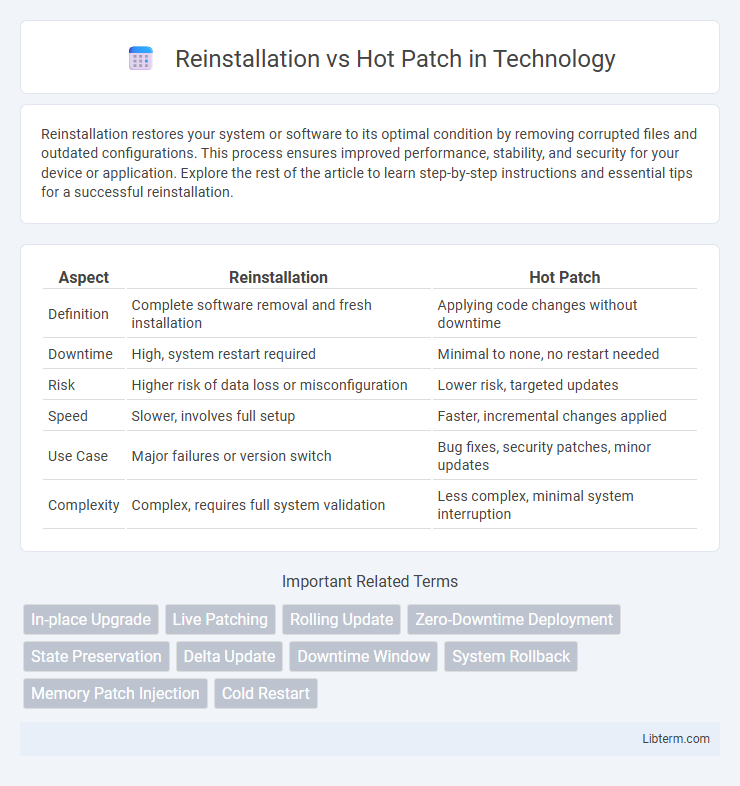 Reinstallation vs Hot Patch in Technology

Reinstallation restores your system or software to its optimal condition by removing corrupted files and outdated configurations. This process ensures improved performance, stability, and security for your device or application. Explore the rest of the article to learn step-by-step instructions and essential tips for a successful reinstallation.

| Aspect | Reinstallation | Hot Patch |
|---|---|---|
| Definition | Complete software removal and fresh installation | Applying code changes without downtime |
| Downtime | High, system restart required | Minimal to none, no restart needed |
| Risk | Higher risk of data loss or misconfiguration | Lower risk, targeted updates |
| Speed | Slower, involves full setup | Faster, incremental changes applied |
| Use Case | Major failures or version switch | Bug fixes, security patches, minor updates |
| Complexity | Complex, requires full system validation | Less complex, minimal system interruption |

Important Related Terms

In-place Upgrade
Live Patching
Rolling Update
Zero-Downtime Deployment
State Preservation
Delta Update
Downtime Window
System Rollback
Memory Patch Injection
Cold Restart

Libterm.com