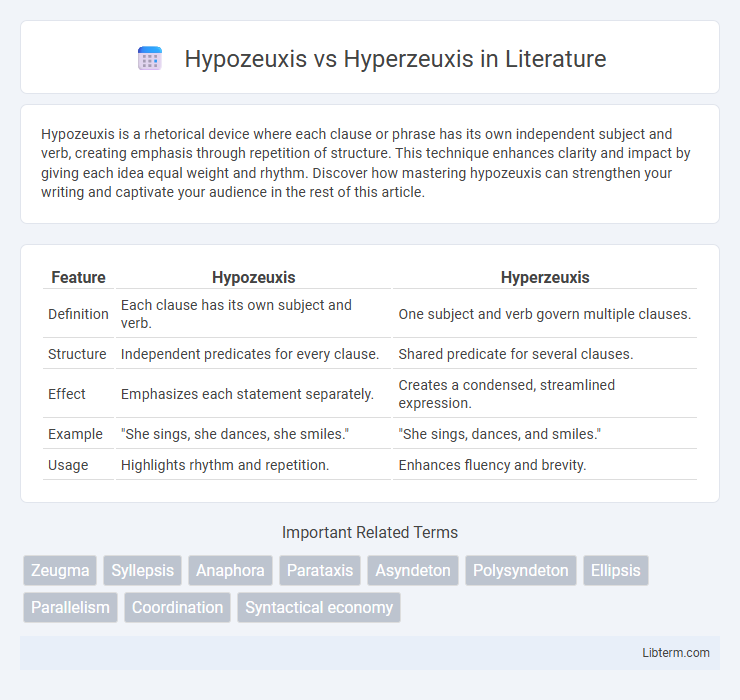 Hypozeuxis vs Hyperzeuxis in Literature

Hypozeuxis is a rhetorical device where each clause or phrase has its own independent subject and verb, creating emphasis through repetition of structure. This technique enhances clarity and impact by giving each idea equal weight and rhythm. Discover how mastering hypozeuxis can strengthen your writing and captivate your audience in the rest of this article.

| Feature | Hypozeuxis | Hyperzeuxis |
|---|---|---|
| Definition | Each clause has its own subject and verb. | One subject and verb govern multiple clauses. |
| Structure | Independent predicates for every clause. | Shared predicate for several clauses. |
| Effect | Emphasizes each statement separately. | Creates a condensed, streamlined expression. |
| Example | "She sings, she dances, she smiles." | "She sings, dances, and smiles." |
| Usage | Highlights rhythm and repetition. | Enhances fluency and brevity. |

Important Related Terms

Zeugma Syllepsis Anaphora Parataxis Asyndeton Polysyndeton Ellipsis Parallelism Coordination Syntactical economy

Libterm.com