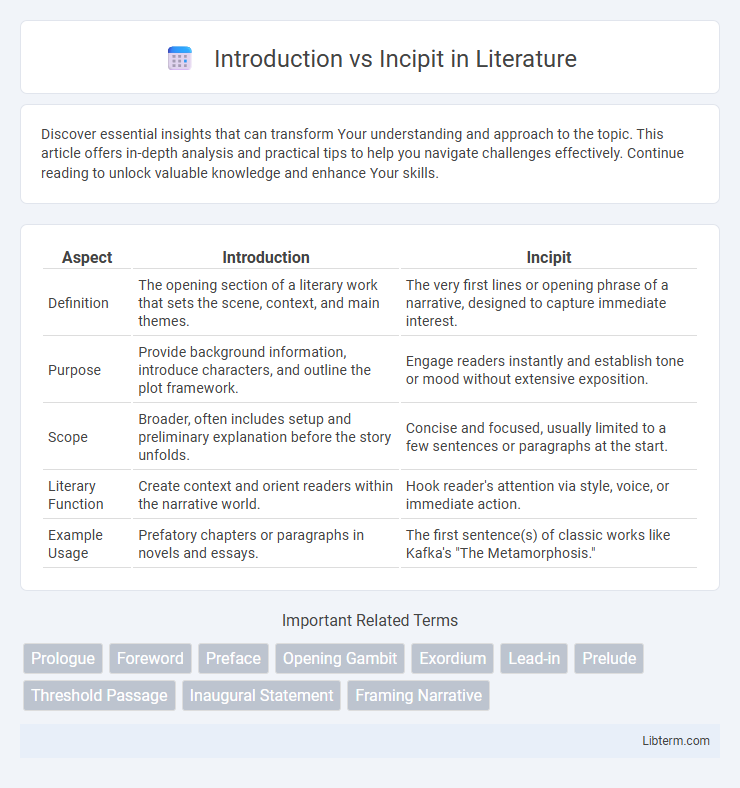 Introduction vs Incipit in Literature

Discover essential insights that can transform Your understanding and approach to the topic. This article offers in-depth analysis and practical tips to help you navigate challenges effectively. Continue reading to unlock valuable knowledge and enhance Your skills.

| Aspect | Introduction | Incipit |
|---|---|---|
| Definition | The opening section of a literary work that sets the scene, context, and main themes. | The very first lines or opening phrase of a narrative, designed to capture immediate interest. |
| Purpose | Provide background information, introduce characters, and outline the plot framework. | Engage readers instantly and establish tone or mood without extensive exposition. |
| Scope | Broader, often includes setup and preliminary explanation before the story unfolds. | Concise and focused, usually limited to a few sentences or paragraphs at the start. |
| Literary Function | Create context and orient readers within the narrative world. | Hook reader's attention via style, voice, or immediate action. |
| Example Usage | Prefatory chapters or paragraphs in novels and essays. | The first sentence(s) of classic works like Kafka's "The Metamorphosis." |

Important Related Terms

Prologue Foreword Preface Opening Gambit Exordium Lead-in Prelude Threshold Passage Inaugural Statement Framing Narrative

Libterm.com