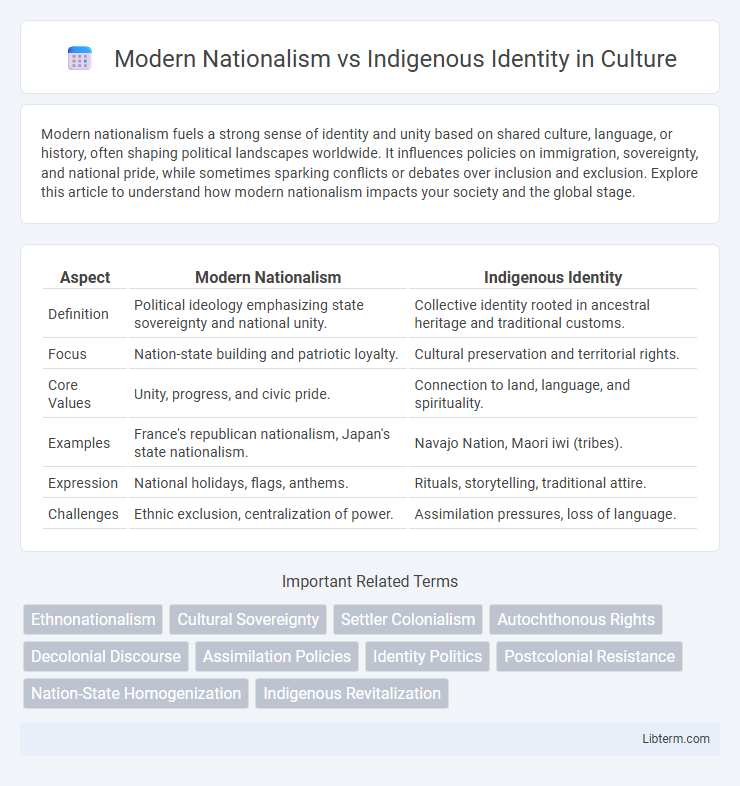 Modern Nationalism vs Indigenous Identity in Culture

Modern nationalism fuels a strong sense of identity and unity based on shared culture, language, or history, often shaping political landscapes worldwide. It influences policies on immigration, sovereignty, and national pride, while sometimes sparking conflicts or debates over inclusion and exclusion. Explore this article to understand how modern nationalism impacts your society and the global stage.

| Aspect | Modern Nationalism | Indigenous Identity |
|---|---|---|
| Definition | Political ideology emphasizing state sovereignty and national unity. | Collective identity rooted in ancestral heritage and traditional customs. |
| Focus | Nation-state building and patriotic loyalty. | Cultural preservation and territorial rights. |
| Core Values | Unity, progress, and civic pride. | Connection to land, language, and spirituality. |
| Examples | France's republican nationalism, Japan's state nationalism. | Navajo Nation, Maori iwi (tribes). |
| Expression | National holidays, flags, anthems. | Rituals, storytelling, traditional attire. |
| Challenges | Ethnic exclusion, centralization of power. | Assimilation pressures, loss of language. |

Important Related Terms

Ethnonationalism
Cultural Sovereignty
Settler Colonialism
Autochthonous Rights
Decolonial Discourse
Assimilation Policies
Identity Politics
Postcolonial Resistance
Nation-State Homogenization
Indigenous Revitalization

Libterm.com