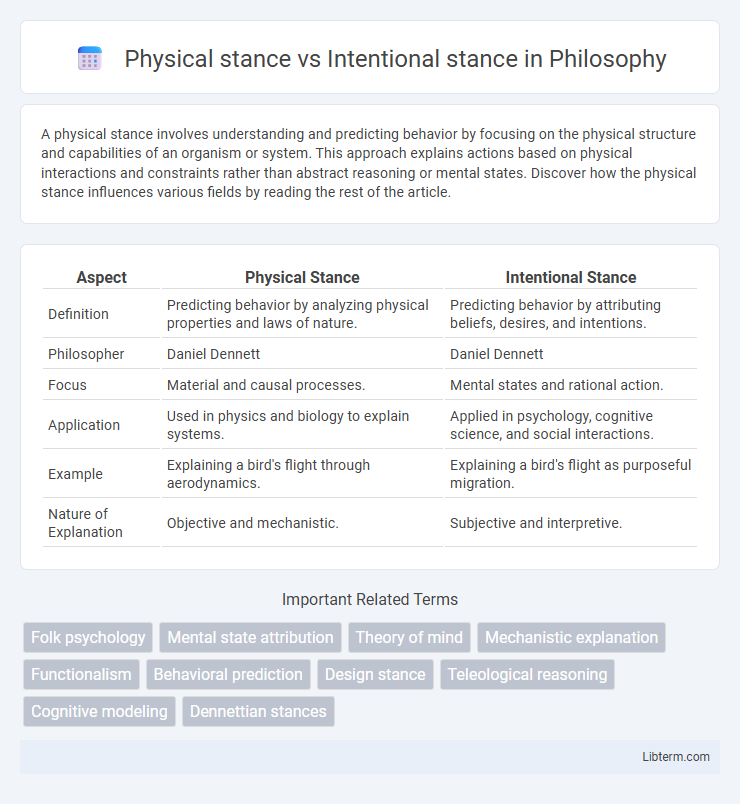 Physical stance vs Intentional stance in Philosophy

A physical stance involves understanding and predicting behavior by focusing on the physical structure and capabilities of an organism or system. This approach explains actions based on physical interactions and constraints rather than abstract reasoning or mental states. Discover how the physical stance influences various fields by reading the rest of the article.

| Aspect | Physical Stance | Intentional Stance |
|---|---|---|
| Definition | Predicting behavior by analyzing physical properties and laws of nature. | Predicting behavior by attributing beliefs, desires, and intentions. |
| Philosopher | Daniel Dennett | Daniel Dennett |
| Focus | Material and causal processes. | Mental states and rational action. |
| Application | Used in physics and biology to explain systems. | Applied in psychology, cognitive science, and social interactions. |
| Example | Explaining a bird's flight through aerodynamics. | Explaining a bird's flight as purposeful migration. |
| Nature of Explanation | Objective and mechanistic. | Subjective and interpretive. |

Important Related Terms

Folk psychology
Mental state attribution
Theory of mind
Mechanistic explanation
Functionalism
Behavioral prediction
Design stance
Teleological reasoning
Cognitive modeling
Dennettian stances

Libterm.com