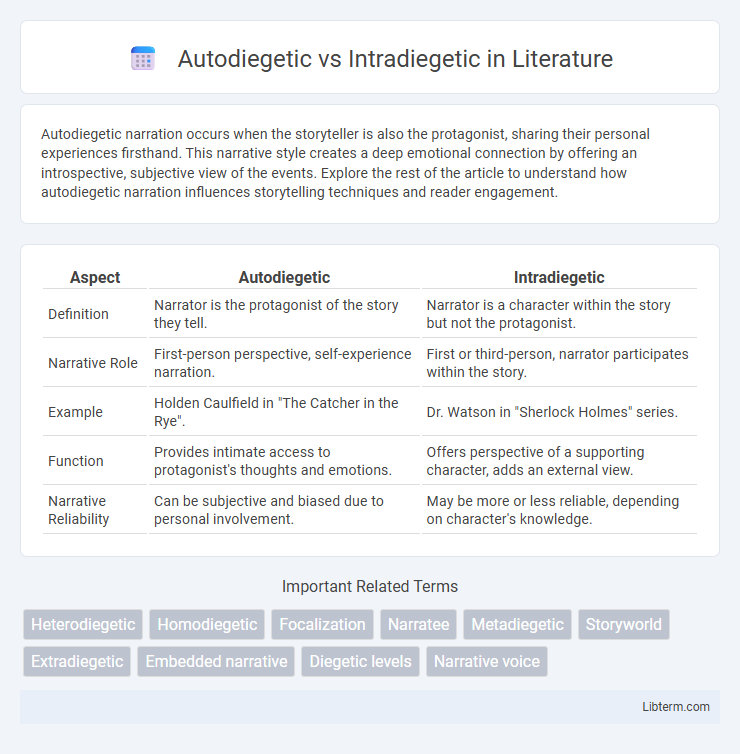 Autodiegetic vs Intradiegetic in Literature

Autodiegetic narration occurs when the storyteller is also the protagonist, sharing their personal experiences firsthand. This narrative style creates a deep emotional connection by offering an introspective, subjective view of the events. Explore the rest of the article to understand how autodiegetic narration influences storytelling techniques and reader engagement.

| Aspect | Autodiegetic | Intradiegetic |
|---|---|---|
| Definition | Narrator is the protagonist of the story they tell. | Narrator is a character within the story but not the protagonist. |
| Narrative Role | First-person perspective, self-experience narration. | First or third-person, narrator participates within the story. |
| Example | Holden Caulfield in "The Catcher in the Rye". | Dr. Watson in "Sherlock Holmes" series. |
| Function | Provides intimate access to protagonist's thoughts and emotions. | Offers perspective of a supporting character, adds an external view. |
| Narrative Reliability | Can be subjective and biased due to personal involvement. | May be more or less reliable, depending on character's knowledge. |

Important Related Terms

Heterodiegetic
Homodiegetic
Focalization
Narratee
Metadiegetic
Storyworld
Extradiegetic
Embedded narrative
Diegetic levels
Narrative voice

Libterm.com