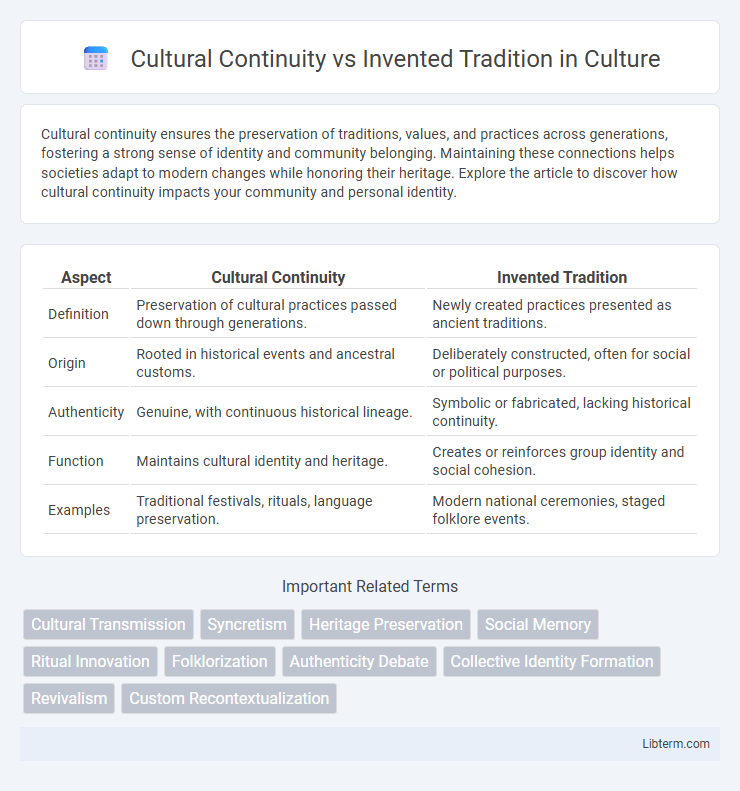 Cultural Continuity vs Invented Tradition in Culture

Cultural continuity ensures the preservation of traditions, values, and practices across generations, fostering a strong sense of identity and community belonging. Maintaining these connections helps societies adapt to modern changes while honoring their heritage. Explore the article to discover how cultural continuity impacts your community and personal identity.

| Aspect | Cultural Continuity | Invented Tradition |
|---|---|---|
| Definition | Preservation of cultural practices passed down through generations. | Newly created practices presented as ancient traditions. |
| Origin | Rooted in historical events and ancestral customs. | Deliberately constructed, often for social or political purposes. |
| Authenticity | Genuine, with continuous historical lineage. | Symbolic or fabricated, lacking historical continuity. |
| Function | Maintains cultural identity and heritage. | Creates or reinforces group identity and social cohesion. |
| Examples | Traditional festivals, rituals, language preservation. | Modern national ceremonies, staged folklore events. |

Important Related Terms

Cultural Transmission
Syncretism
Heritage Preservation
Social Memory
Ritual Innovation
Folklorization
Authenticity Debate
Collective Identity Formation
Revivalism
Custom Recontextualization

Libterm.com