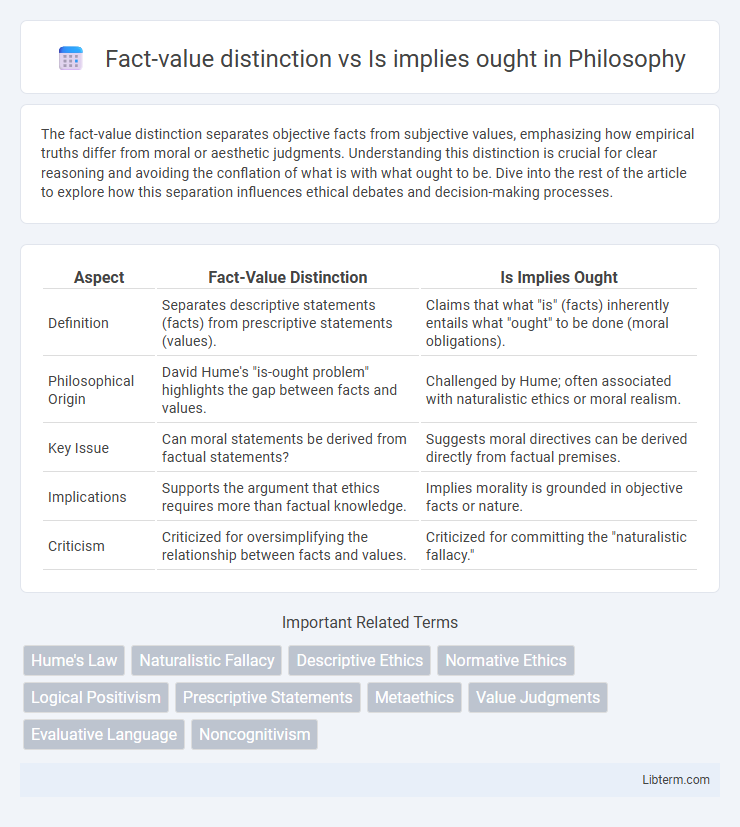 Fact-value distinction vs Is implies ought in Philosophy

The fact-value distinction separates objective facts from subjective values, emphasizing how empirical truths differ from moral or aesthetic judgments. Understanding this distinction is crucial for clear reasoning and avoiding the conflation of what is with what ought to be. Dive into the rest of the article to explore how this separation influences ethical debates and decision-making processes.

| Aspect | Fact-Value Distinction | Is Implies Ought |
|---|---|---|
| Definition | Separates descriptive statements (facts) from prescriptive statements (values). | Claims that what "is" (facts) inherently entails what "ought" to be done (moral obligations). |
| Philosophical Origin | David Hume's "is-ought problem" highlights the gap between facts and values. | Challenged by Hume; often associated with naturalistic ethics or moral realism. |
| Key Issue | Can moral statements be derived from factual statements? | Suggests moral directives can be derived directly from factual premises. |
| Implications | Supports the argument that ethics requires more than factual knowledge. | Implies morality is grounded in objective facts or nature. |
| Criticism | Criticized for oversimplifying the relationship between facts and values. | Criticized for committing the "naturalistic fallacy." |

Important Related Terms

Hume's Law
Naturalistic Fallacy
Descriptive Ethics
Normative Ethics
Logical Positivism
Prescriptive Statements
Metaethics
Value Judgments
Evaluative Language
Noncognitivism

Libterm.com