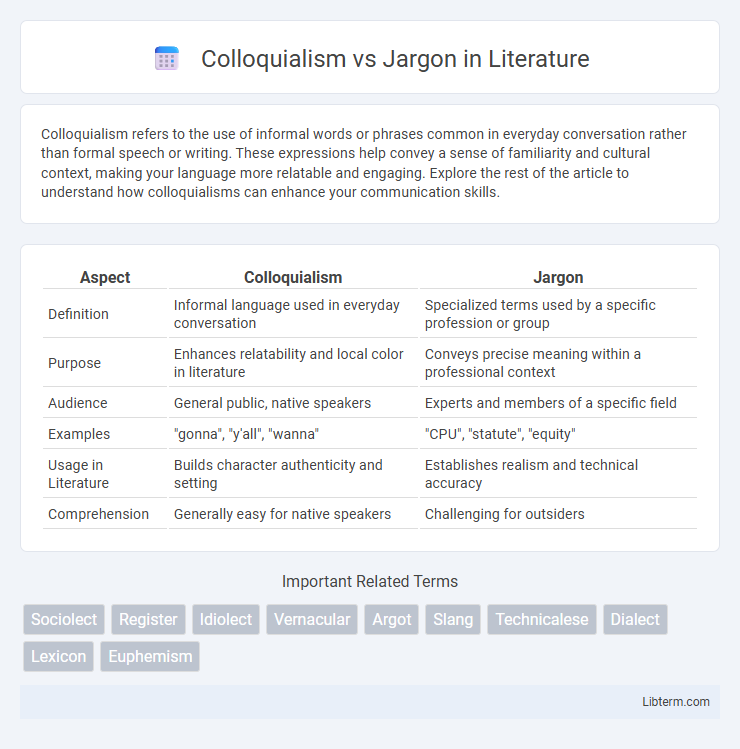 Colloquialism vs Jargon in Literature

Colloquialism refers to the use of informal words or phrases common in everyday conversation rather than formal speech or writing. These expressions help convey a sense of familiarity and cultural context, making your language more relatable and engaging. Explore the rest of the article to understand how colloquialisms can enhance your communication skills.

| Aspect | Colloquialism | Jargon |
|---|---|---|
| Definition | Informal language used in everyday conversation | Specialized terms used by a specific profession or group |
| Purpose | Enhances relatability and local color in literature | Conveys precise meaning within a professional context |
| Audience | General public, native speakers | Experts and members of a specific field |
| Examples | "gonna", "y'all", "wanna" | "CPU", "statute", "equity" |
| Usage in Literature | Builds character authenticity and setting | Establishes realism and technical accuracy |
| Comprehension | Generally easy for native speakers | Challenging for outsiders |

Important Related Terms

Sociolect Register Idiolect Vernacular Argot Slang Technicalese Dialect Lexicon Euphemism

Libterm.com