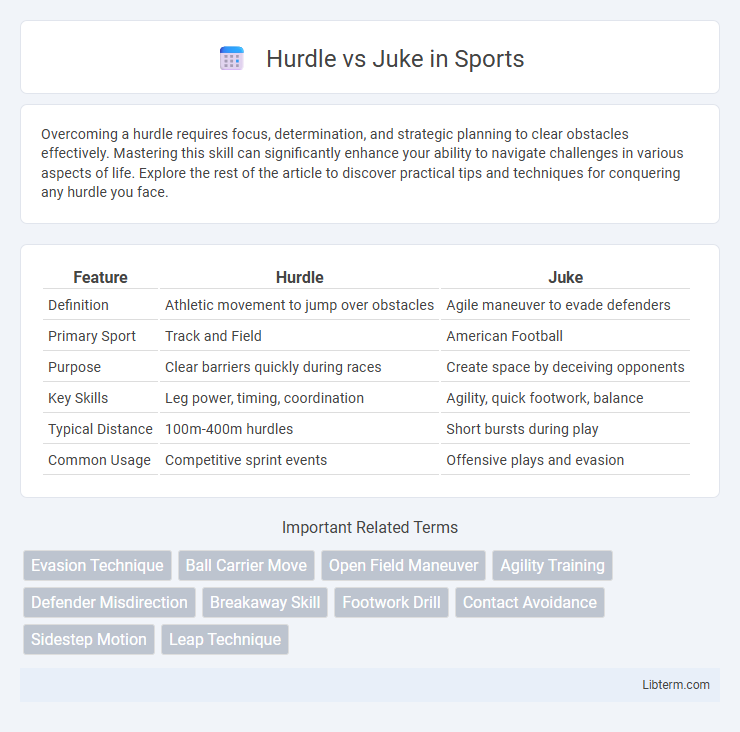 Hurdle vs Juke in Sports

Overcoming a hurdle requires focus, determination, and strategic planning to clear obstacles effectively. Mastering this skill can significantly enhance your ability to navigate challenges in various aspects of life. Explore the rest of the article to discover practical tips and techniques for conquering any hurdle you face.

| Feature | Hurdle | Juke |
|---|---|---|
| Definition | Athletic movement to jump over obstacles | Agile maneuver to evade defenders |
| Primary Sport | Track and Field | American Football |
| Purpose | Clear barriers quickly during races | Create space by deceiving opponents |
| Key Skills | Leg power, timing, coordination | Agility, quick footwork, balance |
| Typical Distance | 100m-400m hurdles | Short bursts during play |
| Common Usage | Competitive sprint events | Offensive plays and evasion |

Important Related Terms

Evasion Technique
Ball Carrier Move
Open Field Maneuver
Agility Training
Defender Misdirection
Breakaway Skill
Footwork Drill
Contact Avoidance
Sidestep Motion
Leap Technique

Libterm.com