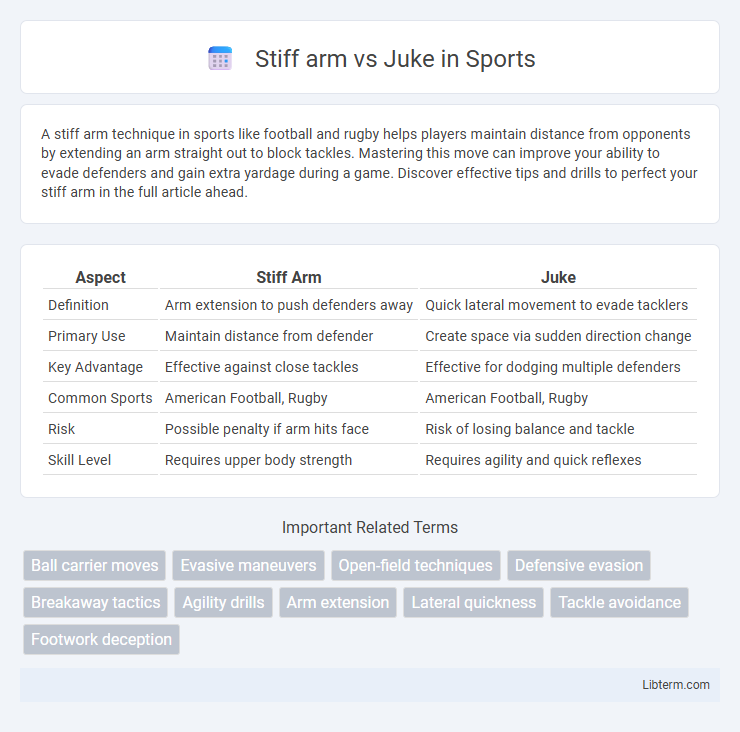 Stiff arm vs Juke in Sports

A stiff arm technique in sports like football and rugby helps players maintain distance from opponents by extending an arm straight out to block tackles. Mastering this move can improve your ability to evade defenders and gain extra yardage during a game. Discover effective tips and drills to perfect your stiff arm in the full article ahead.

| Aspect | Stiff Arm | Juke |
|---|---|---|
| Definition | Arm extension to push defenders away | Quick lateral movement to evade tacklers |
| Primary Use | Maintain distance from defender | Create space via sudden direction change |
| Key Advantage | Effective against close tackles | Effective for dodging multiple defenders |
| Common Sports | American Football, Rugby | American Football, Rugby |
| Risk | Possible penalty if arm hits face | Risk of losing balance and tackle |
| Skill Level | Requires upper body strength | Requires agility and quick reflexes |

Important Related Terms

Ball carrier moves
Evasive maneuvers
Open-field techniques
Defensive evasion
Breakaway tactics
Agility drills
Arm extension
Lateral quickness
Tackle avoidance
Footwork deception

Libterm.com