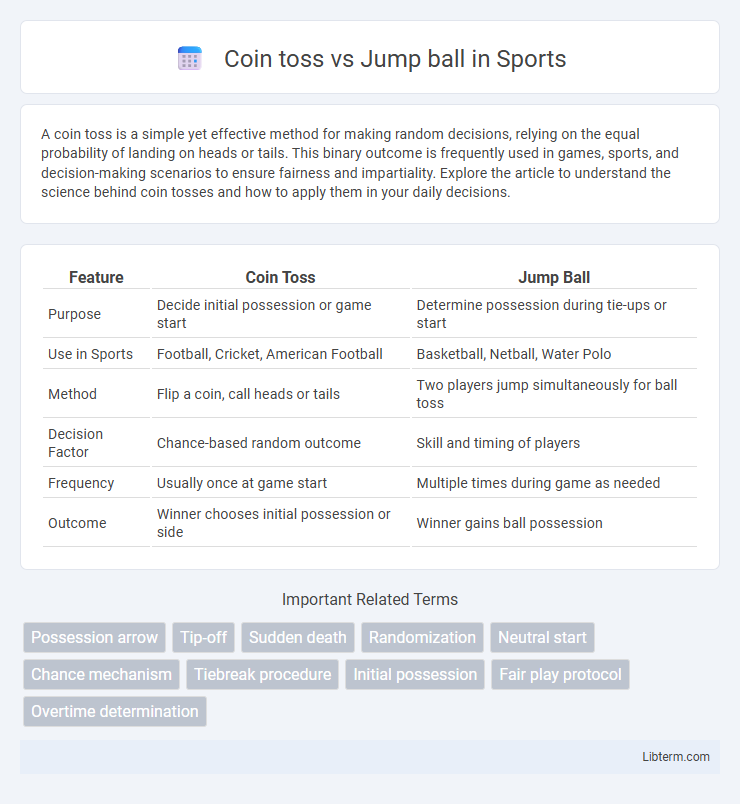 Coin toss vs Jump ball in Sports

A coin toss is a simple yet effective method for making random decisions, relying on the equal probability of landing on heads or tails. This binary outcome is frequently used in games, sports, and decision-making scenarios to ensure fairness and impartiality. Explore the article to understand the science behind coin tosses and how to apply them in your daily decisions.

| Feature | Coin Toss | Jump Ball |
|---|---|---|
| Purpose | Decide initial possession or game start | Determine possession during tie-ups or start |
| Use in Sports | Football, Cricket, American Football | Basketball, Netball, Water Polo |
| Method | Flip a coin, call heads or tails | Two players jump simultaneously for ball toss |
| Decision Factor | Chance-based random outcome | Skill and timing of players |
| Frequency | Usually once at game start | Multiple times during game as needed |
| Outcome | Winner chooses initial possession or side | Winner gains ball possession |

Important Related Terms

Possession arrow
Tip-off
Sudden death
Randomization
Neutral start
Chance mechanism
Tiebreak procedure
Initial possession
Fair play protocol
Overtime determination

Libterm.com