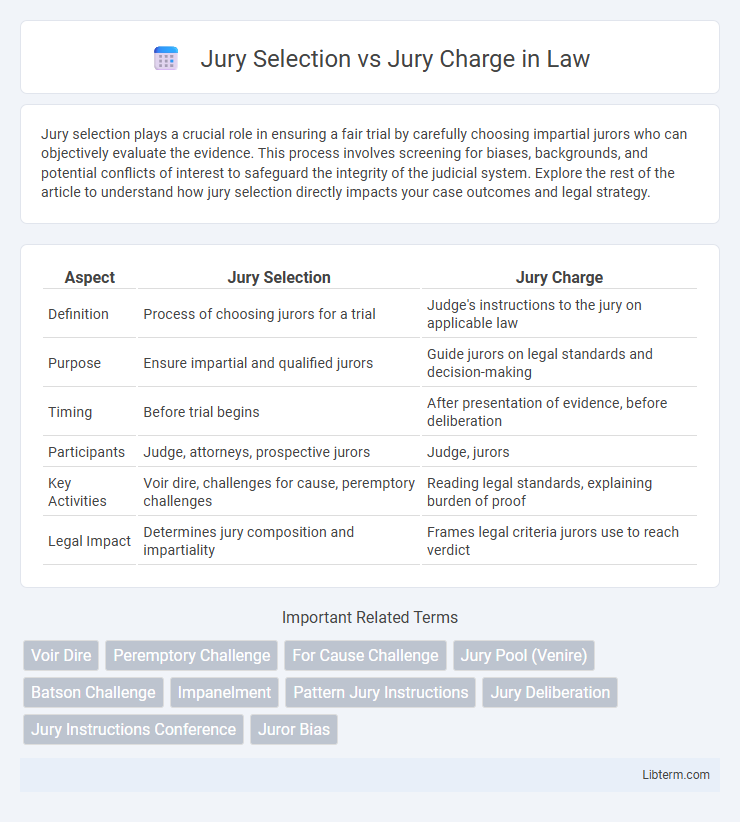 Jury Selection vs Jury Charge in Law

Jury selection plays a crucial role in ensuring a fair trial by carefully choosing impartial jurors who can objectively evaluate the evidence. This process involves screening for biases, backgrounds, and potential conflicts of interest to safeguard the integrity of the judicial system. Explore the rest of the article to understand how jury selection directly impacts your case outcomes and legal strategy.

| Aspect | Jury Selection | Jury Charge |
|---|---|---|
| Definition | Process of choosing jurors for a trial | Judge's instructions to the jury on applicable law |
| Purpose | Ensure impartial and qualified jurors | Guide jurors on legal standards and decision-making |
| Timing | Before trial begins | After presentation of evidence, before deliberation |
| Participants | Judge, attorneys, prospective jurors | Judge, jurors |
| Key Activities | Voir dire, challenges for cause, peremptory challenges | Reading legal standards, explaining burden of proof |
| Legal Impact | Determines jury composition and impartiality | Frames legal criteria jurors use to reach verdict |

Important Related Terms

Voir Dire
Peremptory Challenge
For Cause Challenge
Jury Pool (Venire)
Batson Challenge
Impanelment
Pattern Jury Instructions
Jury Deliberation
Jury Instructions Conference
Juror Bias

Libterm.com