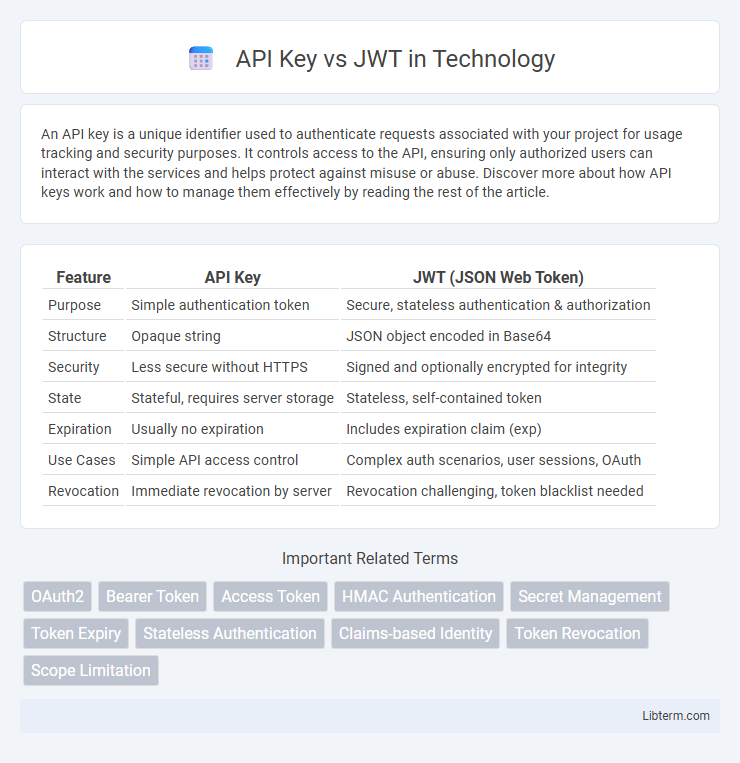 API Key vs JWT in Technology

An API key is a unique identifier used to authenticate requests associated with your project for usage tracking and security purposes. It controls access to the API, ensuring only authorized users can interact with the services and helps protect against misuse or abuse. Discover more about how API keys work and how to manage them effectively by reading the rest of the article.

| Feature | API Key | JWT (JSON Web Token) |
|---|---|---|
| Purpose | Simple authentication token | Secure, stateless authentication & authorization |
| Structure | Opaque string | JSON object encoded in Base64 |
| Security | Less secure without HTTPS | Signed and optionally encrypted for integrity |
| State | Stateful, requires server storage | Stateless, self-contained token |
| Expiration | Usually no expiration | Includes expiration claim (exp) |
| Use Cases | Simple API access control | Complex auth scenarios, user sessions, OAuth |
| Revocation | Immediate revocation by server | Revocation challenging, token blacklist needed |

Important Related Terms

OAuth2
Bearer Token
Access Token
HMAC Authentication
Secret Management
Token Expiry
Stateless Authentication
Claims-based Identity
Token Revocation
Scope Limitation

Libterm.com