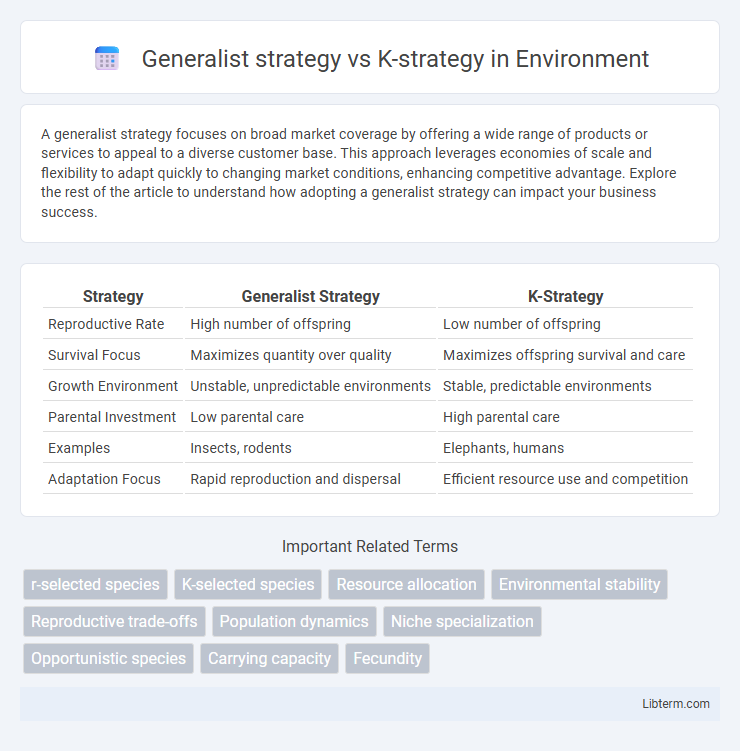 Generalist strategy vs K-strategy in Environment

A generalist strategy focuses on broad market coverage by offering a wide range of products or services to appeal to a diverse customer base. This approach leverages economies of scale and flexibility to adapt quickly to changing market conditions, enhancing competitive advantage. Explore the rest of the article to understand how adopting a generalist strategy can impact your business success.

| Strategy | Generalist Strategy | K-Strategy |
|---|---|---|
| Reproductive Rate | High number of offspring | Low number of offspring |
| Survival Focus | Maximizes quantity over quality | Maximizes offspring survival and care |
| Growth Environment | Unstable, unpredictable environments | Stable, predictable environments |
| Parental Investment | Low parental care | High parental care |
| Examples | Insects, rodents | Elephants, humans |
| Adaptation Focus | Rapid reproduction and dispersal | Efficient resource use and competition |

Important Related Terms

r-selected species
K-selected species
Resource allocation
Environmental stability
Reproductive trade-offs
Population dynamics
Niche specialization
Opportunistic species
Carrying capacity
Fecundity

Libterm.com