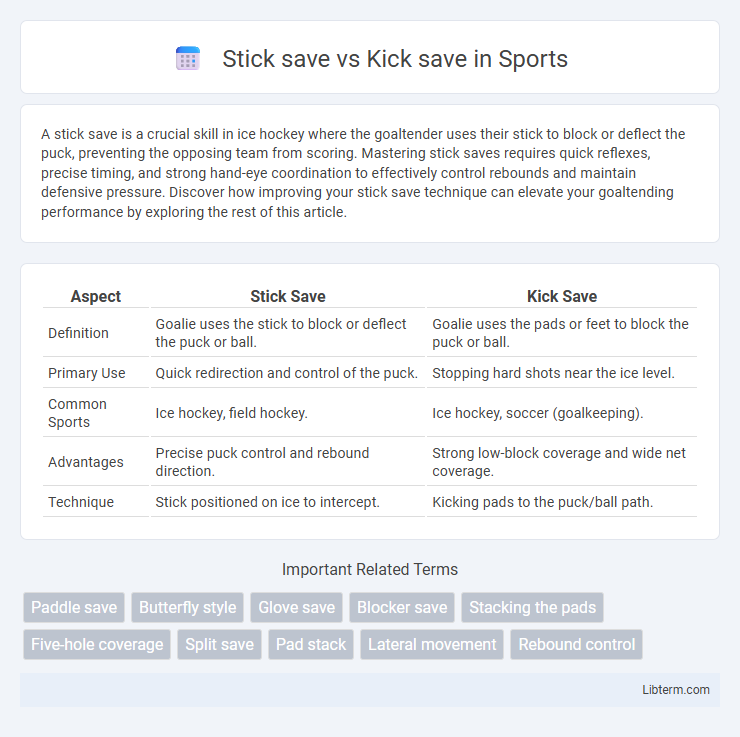 Stick save vs Kick save in Sports

A stick save is a crucial skill in ice hockey where the goaltender uses their stick to block or deflect the puck, preventing the opposing team from scoring. Mastering stick saves requires quick reflexes, precise timing, and strong hand-eye coordination to effectively control rebounds and maintain defensive pressure. Discover how improving your stick save technique can elevate your goaltending performance by exploring the rest of this article.

| Aspect | Stick Save | Kick Save |
|---|---|---|
| Definition | Goalie uses the stick to block or deflect the puck or ball. | Goalie uses the pads or feet to block the puck or ball. |
| Primary Use | Quick redirection and control of the puck. | Stopping hard shots near the ice level. |
| Common Sports | Ice hockey, field hockey. | Ice hockey, soccer (goalkeeping). |
| Advantages | Precise puck control and rebound direction. | Strong low-block coverage and wide net coverage. |
| Technique | Stick positioned on ice to intercept. | Kicking pads to the puck/ball path. |

Important Related Terms

Paddle save
Butterfly style
Glove save
Blocker save
Stacking the pads
Five-hole coverage
Split save
Pad stack
Lateral movement
Rebound control

Libterm.com