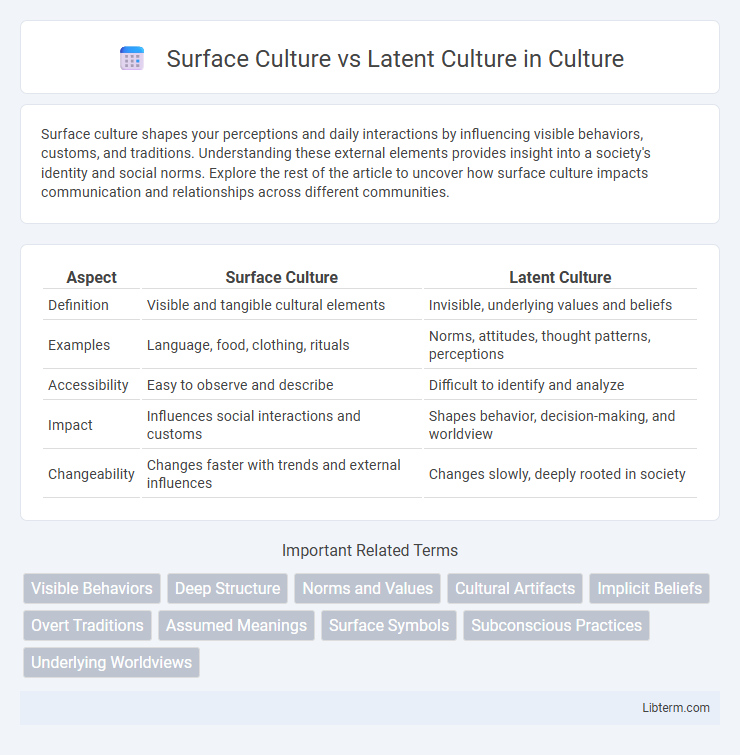 Surface Culture vs Latent Culture in Culture

Surface culture shapes your perceptions and daily interactions by influencing visible behaviors, customs, and traditions. Understanding these external elements provides insight into a society's identity and social norms. Explore the rest of the article to uncover how surface culture impacts communication and relationships across different communities.

| Aspect | Surface Culture | Latent Culture |
|---|---|---|
| Definition | Visible and tangible cultural elements | Invisible, underlying values and beliefs |
| Examples | Language, food, clothing, rituals | Norms, attitudes, thought patterns, perceptions |
| Accessibility | Easy to observe and describe | Difficult to identify and analyze |
| Impact | Influences social interactions and customs | Shapes behavior, decision-making, and worldview |
| Changeability | Changes faster with trends and external influences | Changes slowly, deeply rooted in society |

Important Related Terms

Visible Behaviors
Deep Structure
Norms and Values
Cultural Artifacts
Implicit Beliefs
Overt Traditions
Assumed Meanings
Surface Symbols
Subconscious Practices
Underlying Worldviews

Libterm.com