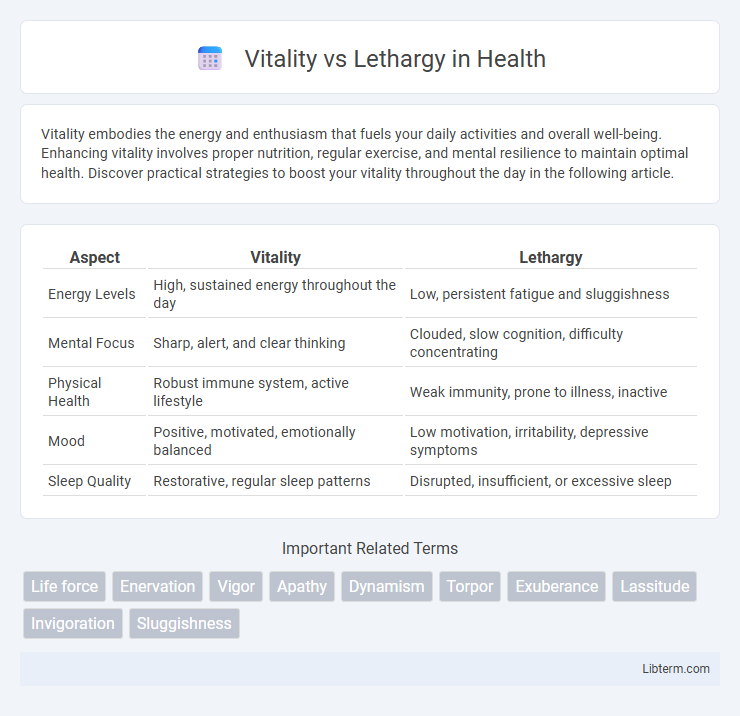 Vitality vs Lethargy in Health

Vitality embodies the energy and enthusiasm that fuels your daily activities and overall well-being. Enhancing vitality involves proper nutrition, regular exercise, and mental resilience to maintain optimal health. Discover practical strategies to boost your vitality throughout the day in the following article.

| Aspect | Vitality | Lethargy |
|---|---|---|
| Energy Levels | High, sustained energy throughout the day | Low, persistent fatigue and sluggishness |
| Mental Focus | Sharp, alert, and clear thinking | Clouded, slow cognition, difficulty concentrating |
| Physical Health | Robust immune system, active lifestyle | Weak immunity, prone to illness, inactive |
| Mood | Positive, motivated, emotionally balanced | Low motivation, irritability, depressive symptoms |
| Sleep Quality | Restorative, regular sleep patterns | Disrupted, insufficient, or excessive sleep |

Important Related Terms

Life force
Enervation
Vigor
Apathy
Dynamism
Torpor
Exuberance
Lassitude
Invigoration
Sluggishness

Libterm.com